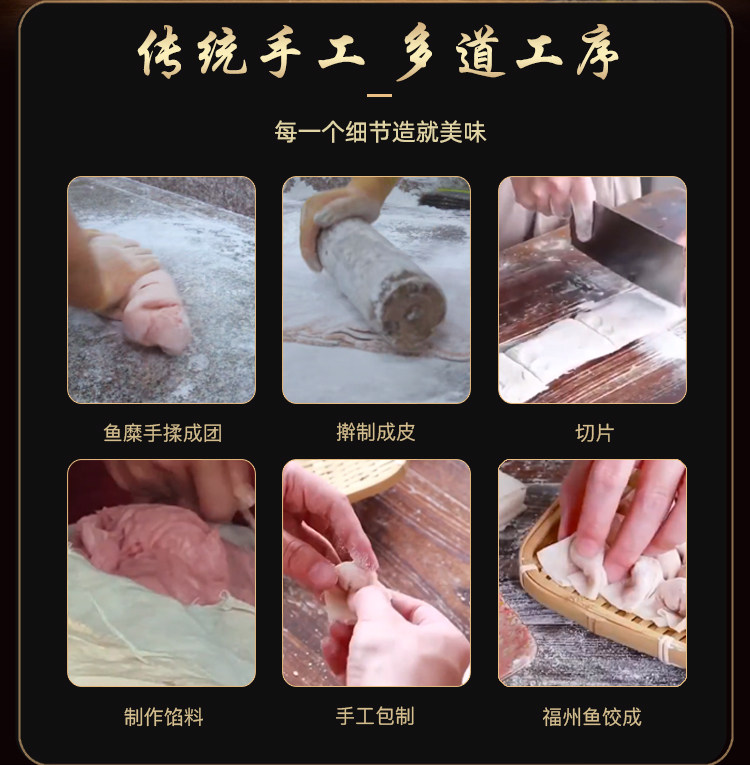 传统手工 多道工序

每一个细节造就美味

鱼糜手揉成团

擀制成皮

切片

制作馅料

手工包制

福州鱼饺成