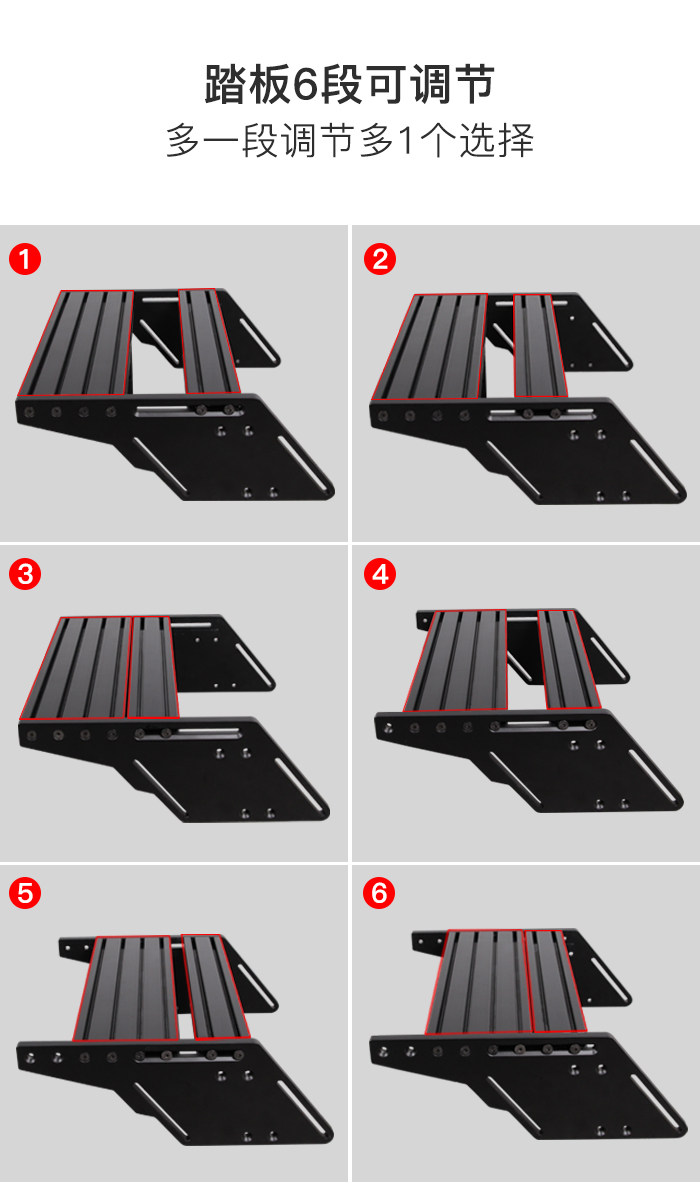 踏板6段可调节
多一段调节多1个选择

1

2

3

4

5

6