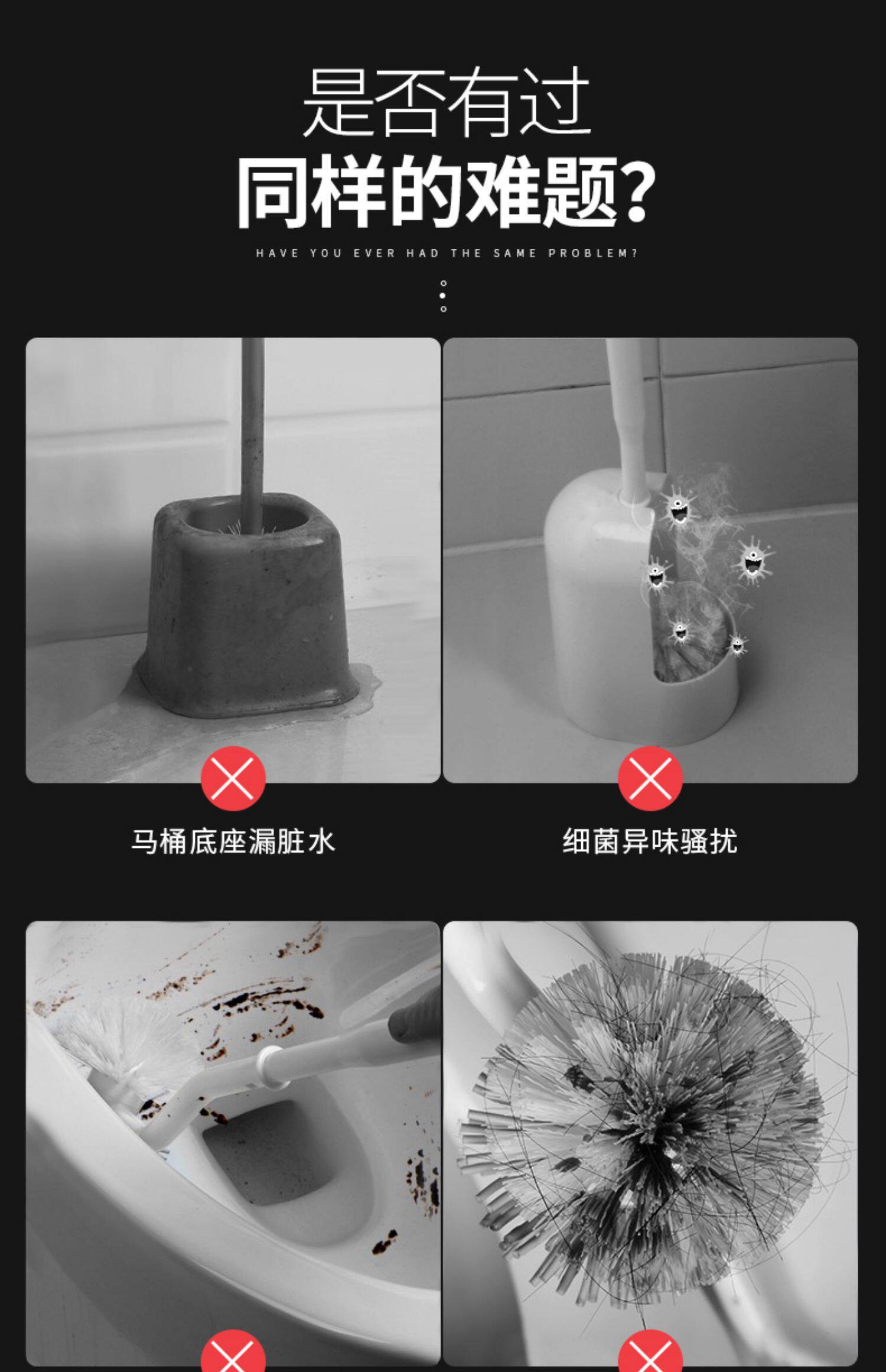 是否有过
同样的难题?

HAVE YOU EVER HAD THE SAME PROBLEM?

马桶底座漏脏水

细菌异味骚扰