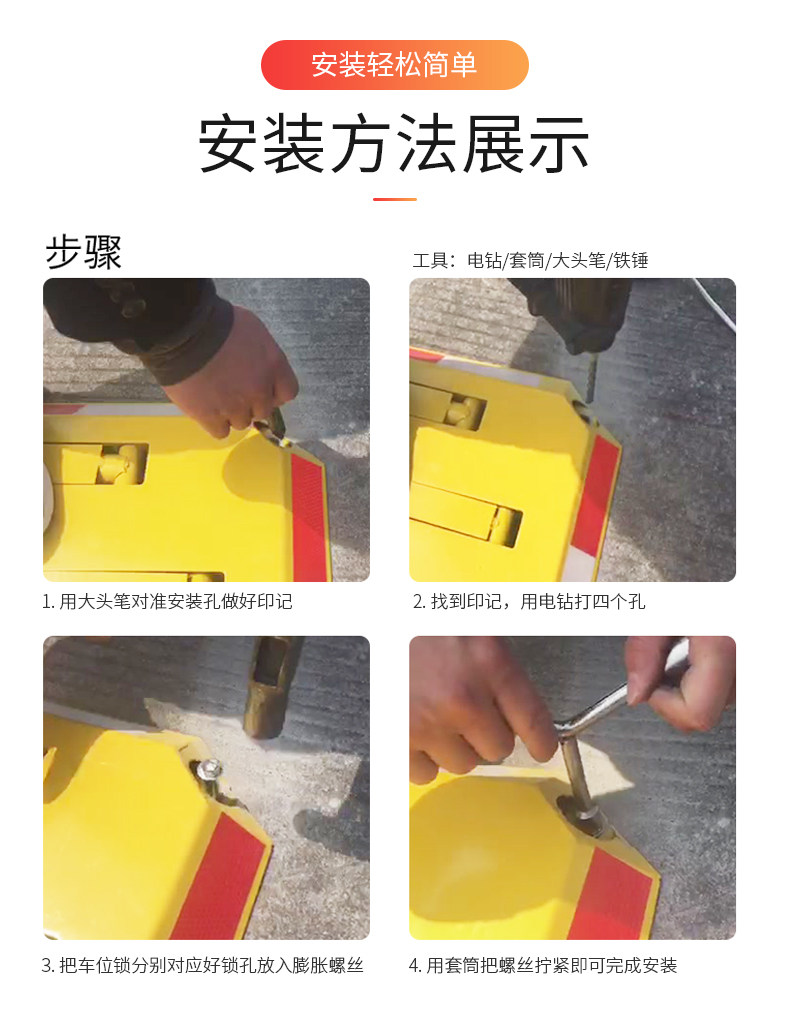 安装轻松简单

安装方法展示

步骤

工具：电钻/套筒/大头笔/铁锤

1. 用大头笔对准安装孔做好印记

2. 找到印记，用电钻打四个孔

3. 把车位锁分别对应好锁孔放入膨胀螺丝

4. 用套筒把螺丝拧紧即可完成安装