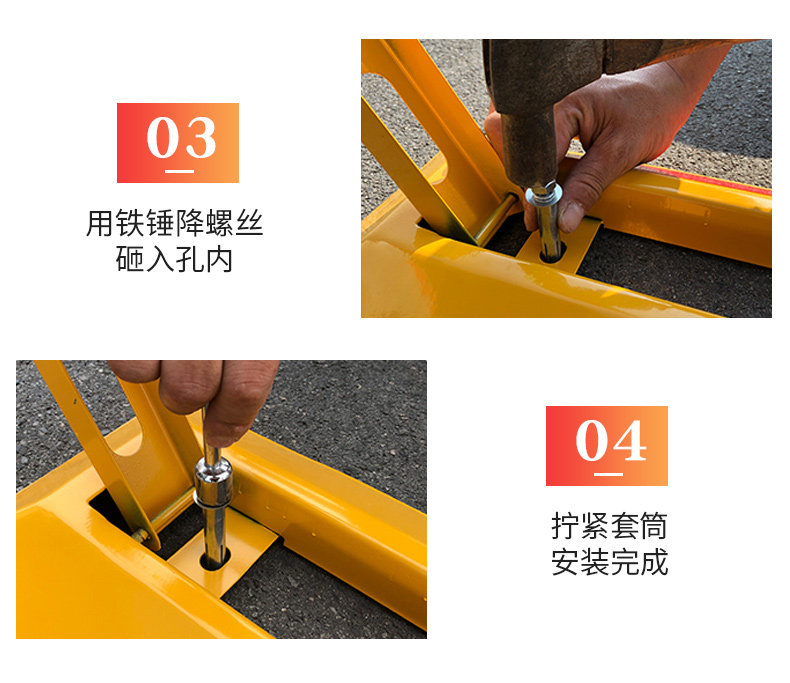 03

用铁锤降螺丝
砸入孔内

04

拧紧套筒
安装完成