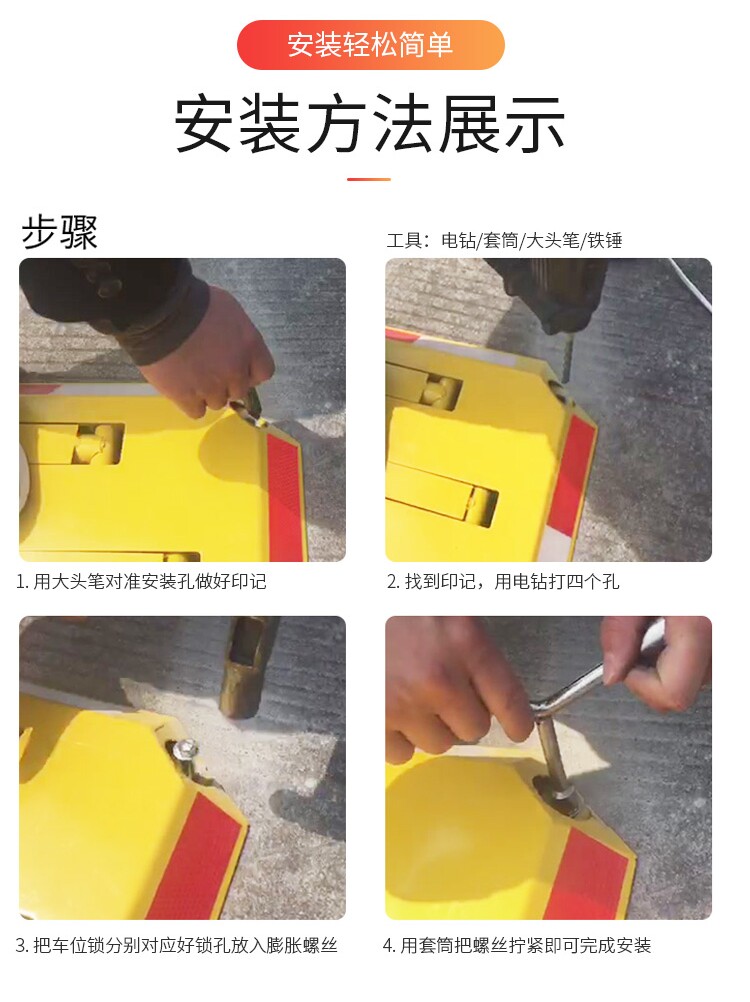 安装轻松简单

安装方法展示

步骤

工具：电钻/套筒/大头笔/铁锤

1. 用大头笔对准安装孔做好印记

2. 找到印记，用电钻打四个孔

3. 把车位锁分别对应好锁孔放入膨胀螺丝

4. 用套筒把螺丝拧紧即可完成安装