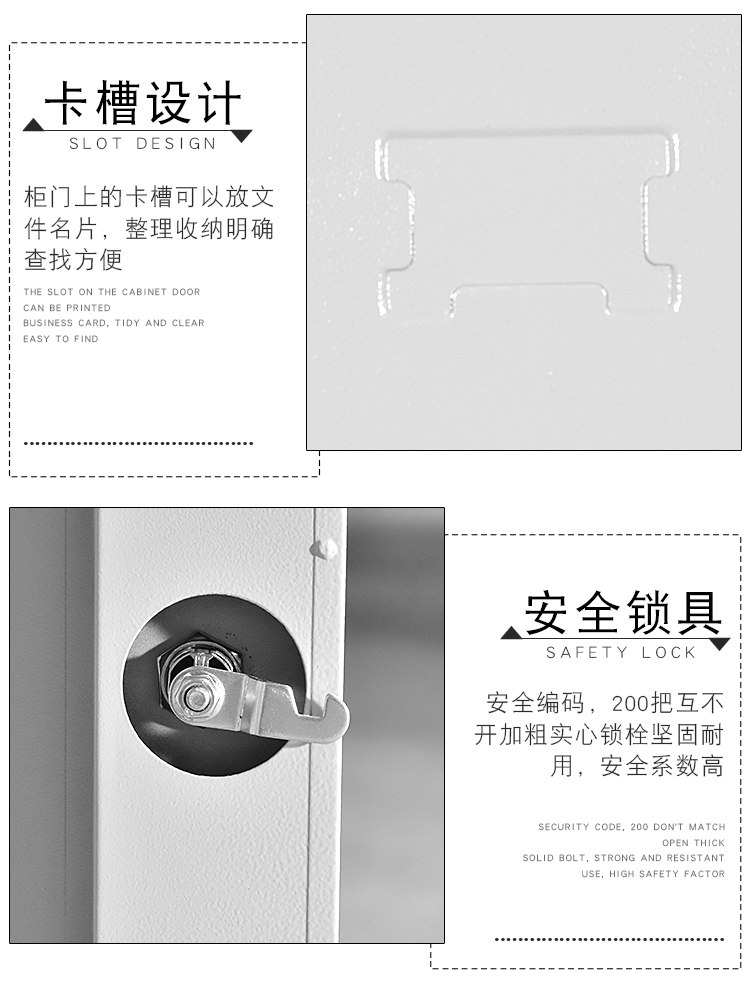 卡槽设计
SLOT DESIGN

柜门上的卡槽可以放文件名片，整理收纳明确查找方便

THE SLOT ON THE CABINET DOOR CAN BE PRINTED BUSINESS CARD, TIDY AND CLEAR EASY TO FIND

安全锁具
SAFETY LOCK

安全编码，200把互不开加粗实心锁栓坚固耐用，安全系数高

SECURITY CODE, 200 DON'T MATCH OPEN THICK SOLID BOLT, STRONG AND RESISTANT USE, HIGH SAFETY FACTOR