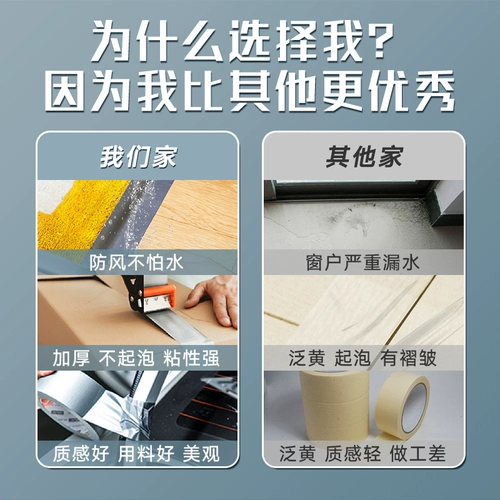 为什么选择我？
因为我比其他更优秀

我们家

防风不怕水

加厚 不起泡 粘性强

质感好 用料好 美观

其他家

窗户严重漏水

泛黄 起泡 有褶皱

泛黄 质感轻 做工差