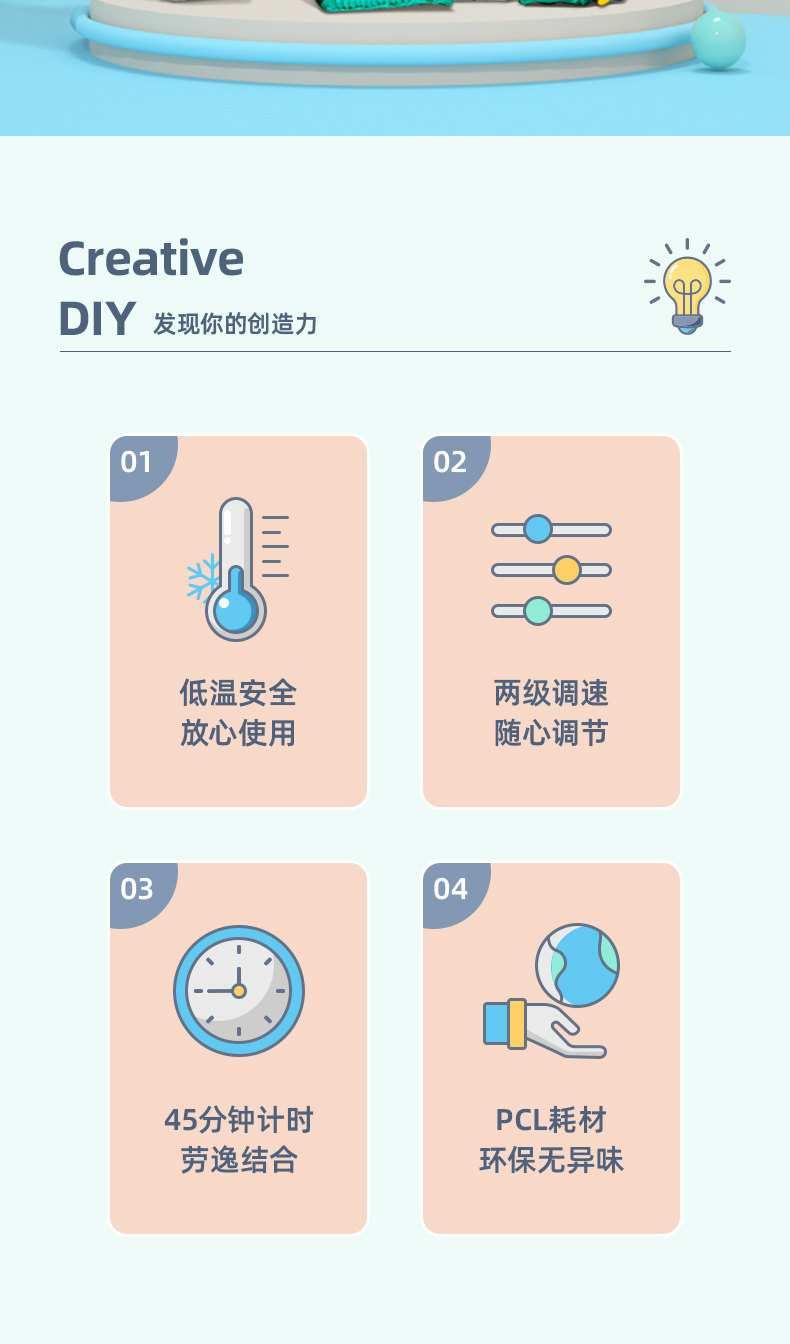 Creative
DIY 发现你的创造力

01
低温安全
放心使用

02
两级调速
随心调节

03
45分钟计时
劳逸结合

04
PCL耗材
环保无异味