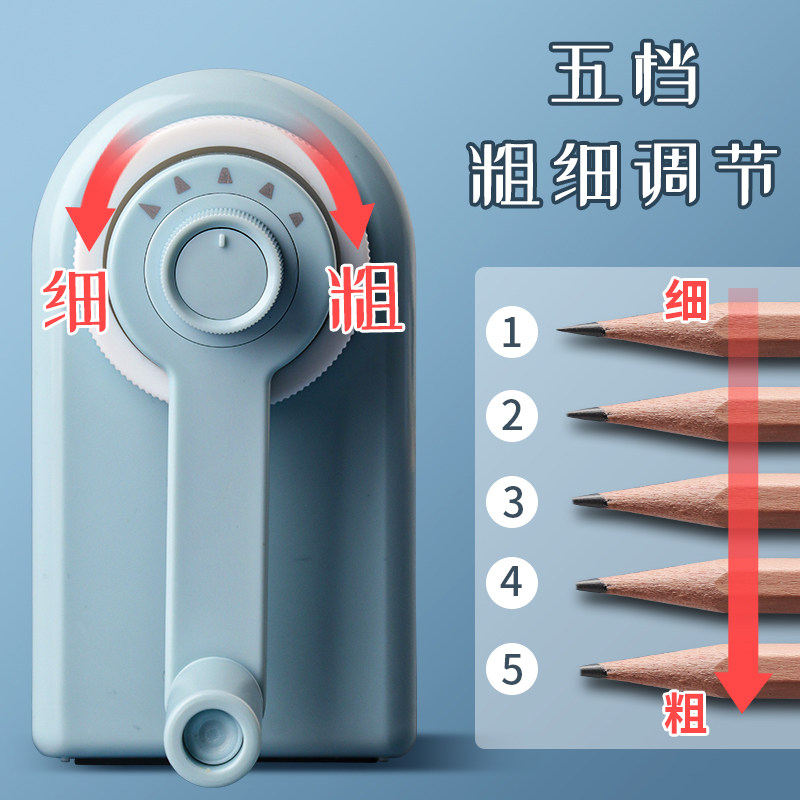 五档
粗细调节

细
粗

细
1
2
3
4
5
粗