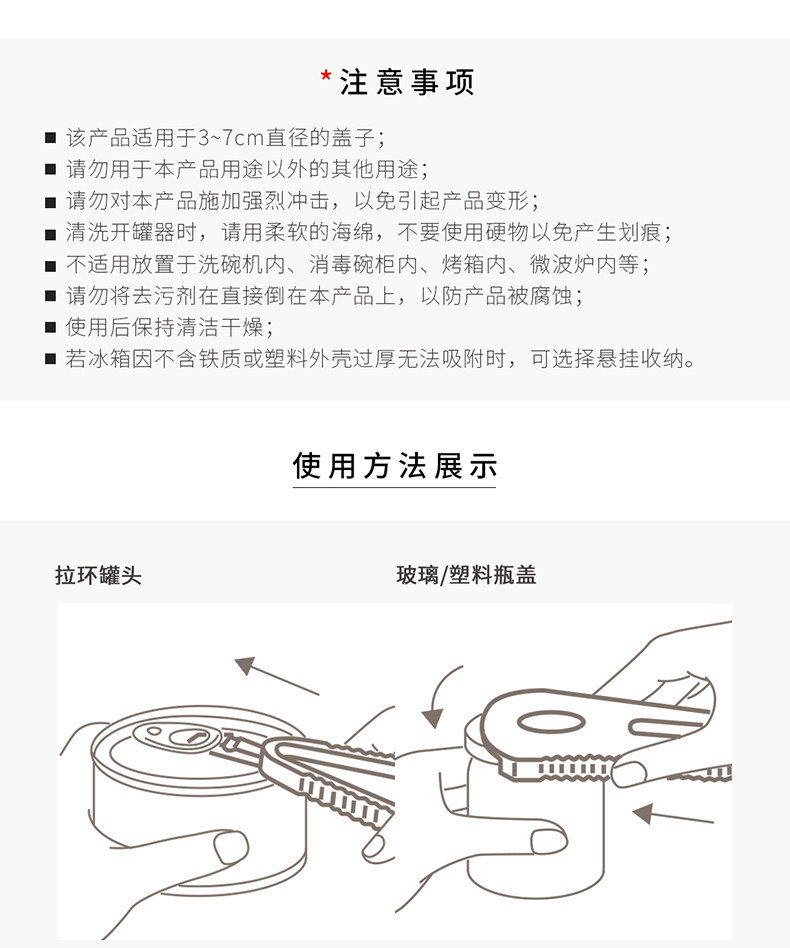 *注意事项

■ 该产品适用于3~7cm直径的盖子；
■ 请勿用于本产品用途以外的其他用途；
■ 请勿对本产品施加强烈冲击，以免引起产品变形；
■ 清洗开罐器时，请用柔软的海绵，不要使用硬物以免产生划痕；
■ 不适用放置于洗碗机内、消毒碗柜内、烤箱内、微波炉内等；
■ 请勿将去污剂在直接倒在本产品上，以防产品被腐蚀；
■ 使用后保持清洁干燥；
■ 若冰箱因不含铁质或塑料外壳过厚无法吸附时，可选择悬挂收纳。

使用方法展示

拉环罐头

玻璃/塑料瓶盖