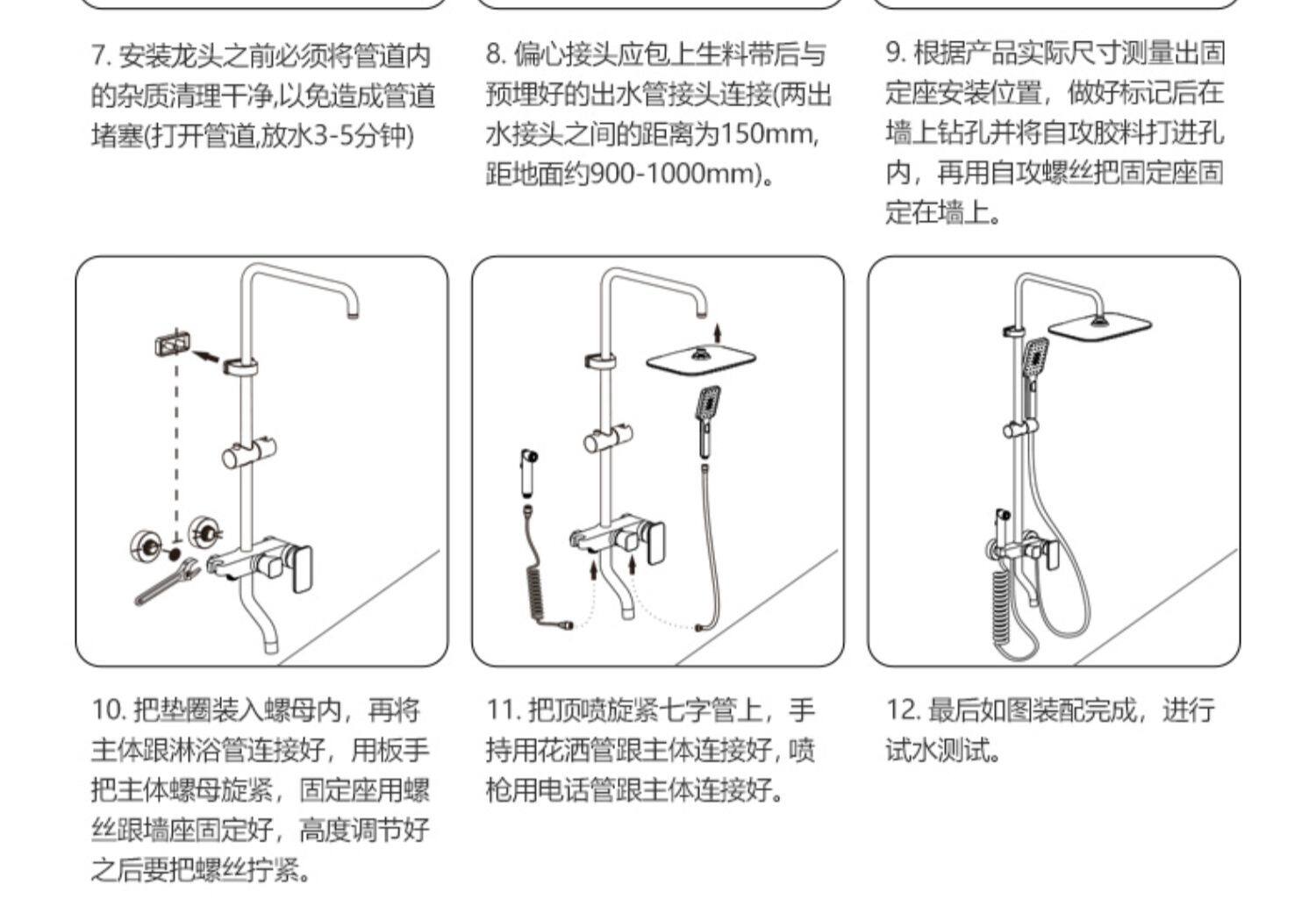 7. 安装龙头之前必须将管道内的杂质清理干净,以免造成管道堵塞(打开管道,放水3-5分钟)

8. 偏心接头应包上生料带后与预埋好的出水管接头连接(两出水接头之间的距离为150mm,距地面约900-1000mm)。

9. 根据产品实际尺寸测量出固定座安装位置，做好标记后在墙上钻孔并将自攻胶料打进孔内，再用自攻螺丝把固定座固定在墙上。

10. 把垫圈装入螺母内，再将主体跟淋浴管连接好，用板手把主体螺母旋紧，固定座用螺丝跟墙座固定好，高度调节好之后要把螺丝拧紧。

11. 把顶喷旋紧七字管上，手持用花洒管跟主体连接好, 喷枪用电话管跟主体连接好。

12. 最后如图装配完成，进行试水测试。