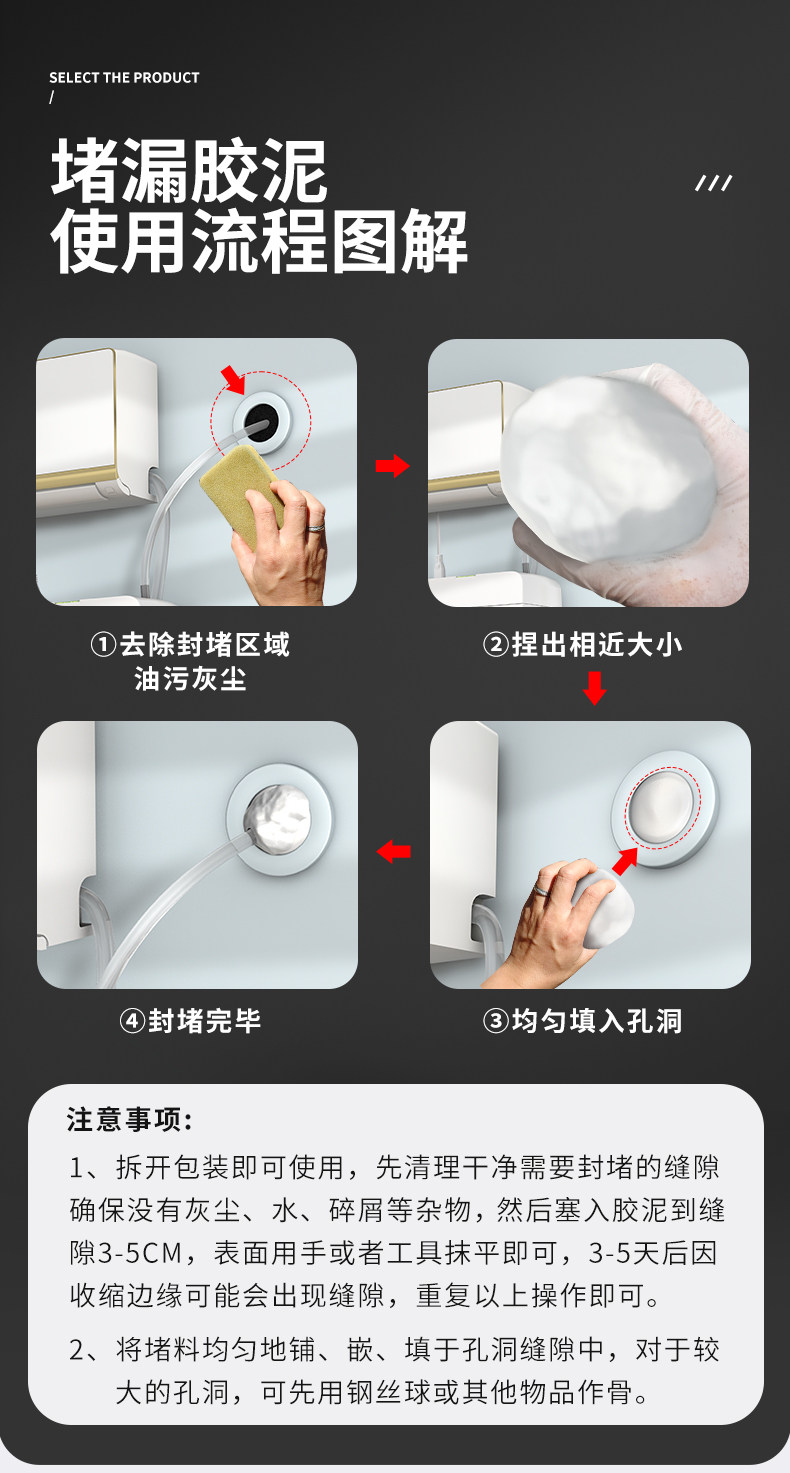 SELECT THE PRODUCT
/

堵漏胶泥
使用流程图解

///

①去除封堵区域油污灰尘

②捏出相近大小

④封堵完毕

③均匀填入孔洞

注意事项:

1、拆开包装即可使用，先清理干净需要封堵的缝隙确保没有灰尘、水、碎屑等杂物，然后塞入胶泥到缝隙3-5CM，表面用手或者工具抹平即可，3-5天后因收缩边缘可能会出现缝隙，重复以上操作即可。

2、将堵料均匀地铺、嵌、填于孔洞缝隙中，对于较大的孔洞，可先用钢丝球或其他物品作骨。