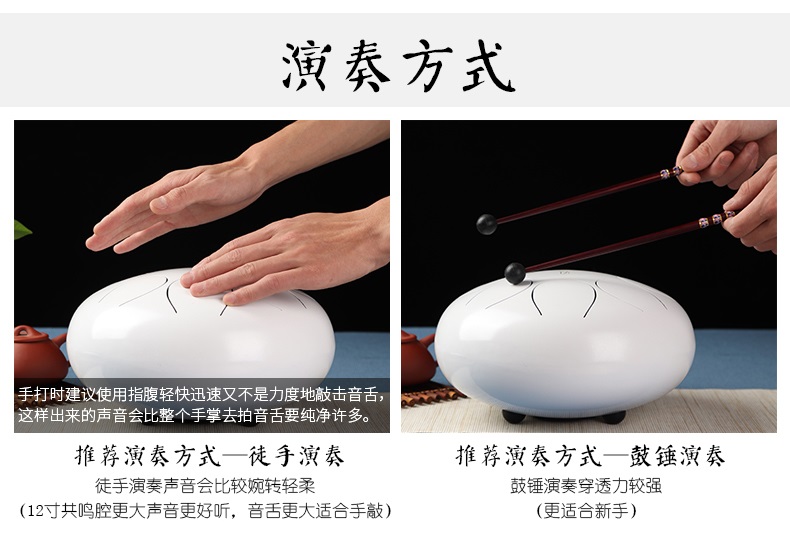 演奏方式

手打时建议使用指腹轻快迅速又不是力度地敲击音舌，这样出来的声音会比整个手掌去拍音舌要纯净许多。

推荐演奏方式—徒手演奏
徒手演奏声音会比较婉转轻柔
（12寸共鸣腔更大声音更好听，音舌更大适合手敲）

推荐演奏方式—鼓锤演奏
鼓锤演奏穿透力较强
（更适合新手）