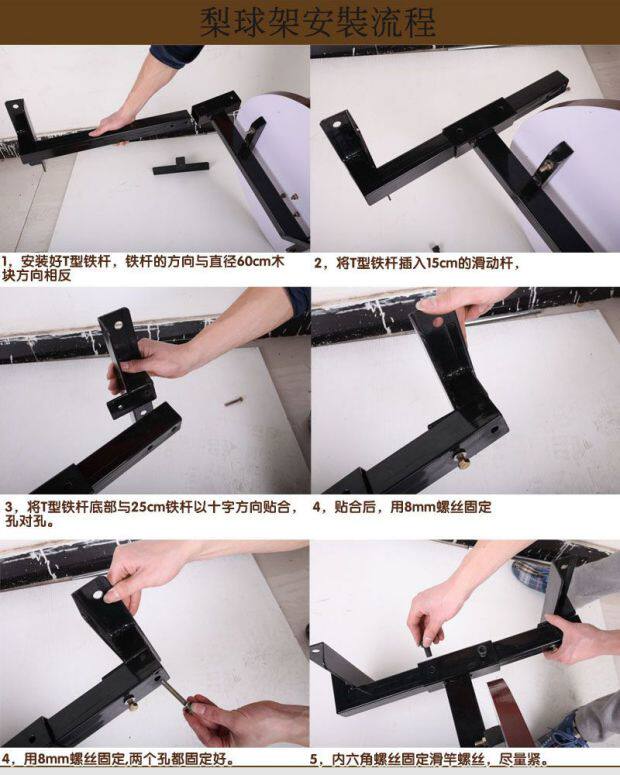 梨球架安裝流程

1，安装好T型铁杆，铁杆的方向与直径60cm木块方向相反

2，将T型铁杆插入15cm的滑动杆，

3，将T型铁杆底部与25cm铁杆以十字方向贴合，孔对孔。

4，贴合后，用8mm螺丝固定

4，用8mm螺丝固定，两个孔都固定好。

5，内六角螺丝固定滑竿螺丝，尽量紧。