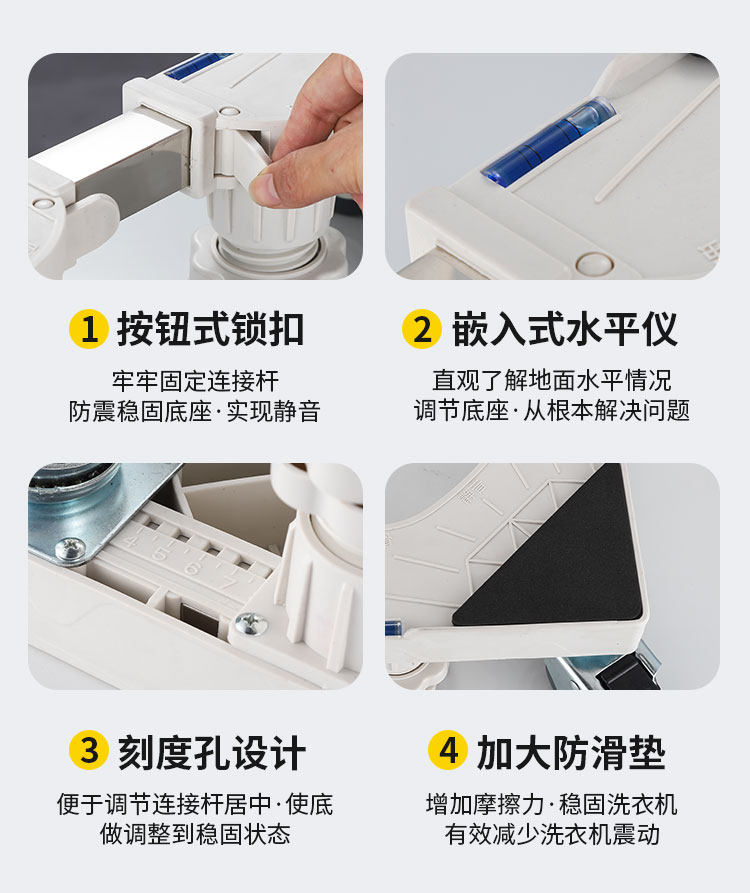 1 按钮式锁扣

牢牢固定连接杆
防震稳固底座·实现静音

2 嵌入式水平仪

直观了解地面水平情况
调节底座·从根本解决问题

4 5 6 7

3 刻度孔设计

便于调节连接杆居中·使底
做调整到稳固状态

4 加大防滑垫

增加摩擦力·稳固洗衣机
有效减少洗衣机震动