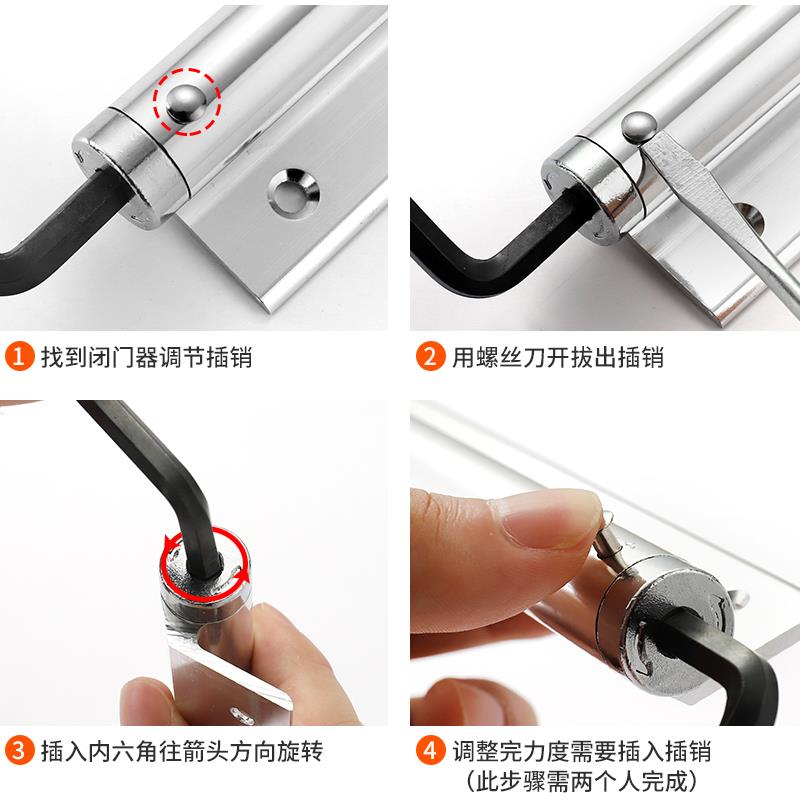 1 找到闭门器调节插销

2 用螺丝刀开拔出插销

3 插入内六角往箭头方向旋转

4 调整完力度需要插入插销
（此步骤需两个人完成）