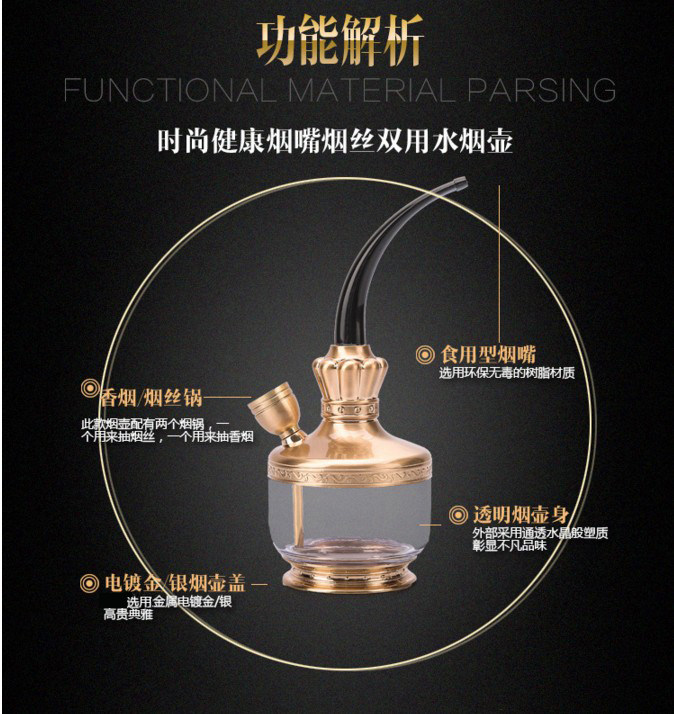 功能解析
FUNCTIONAL MATERIAL PARSING

时尚健康烟嘴烟丝双用水烟壶

◎ 食用型烟嘴
选用环保无毒的树脂材质

◎香烟/烟丝锅
此款烟壶配有两个烟锅，一个用来抽烟丝，一个用来抽香烟

◎ 透明烟壶身
外部采用通透水晶般塑质
彰显不凡品味

◎ 电镀金/银烟壶盖
选用金属电镀金/银
高贵典雅