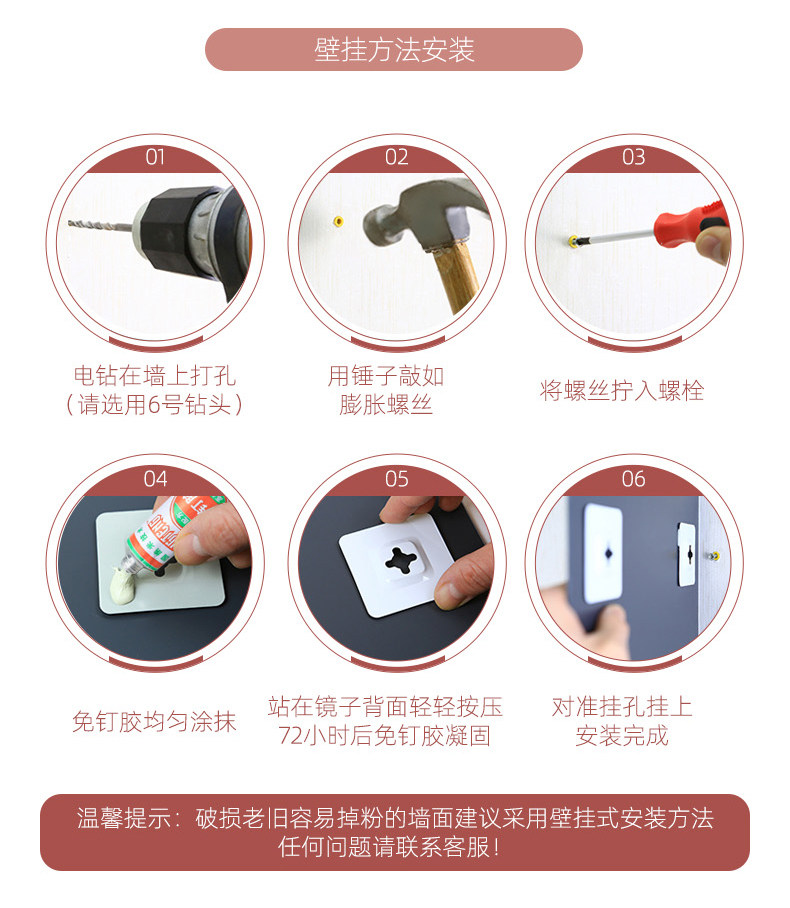 壁挂方法安装

01

电钻在墙上打孔
（请选用6号钻头）

02

用锤子敲如
膨胀螺丝

03

将螺丝拧入螺栓

04

免钉胶均匀涂抹

05

站在镜子背面轻轻按压
72小时后免钉胶凝固

06

对准挂孔挂上
安装完成

温馨提示：破损老旧容易掉粉的墙面建议采用壁挂式安装方法
任何问题请联系客服！