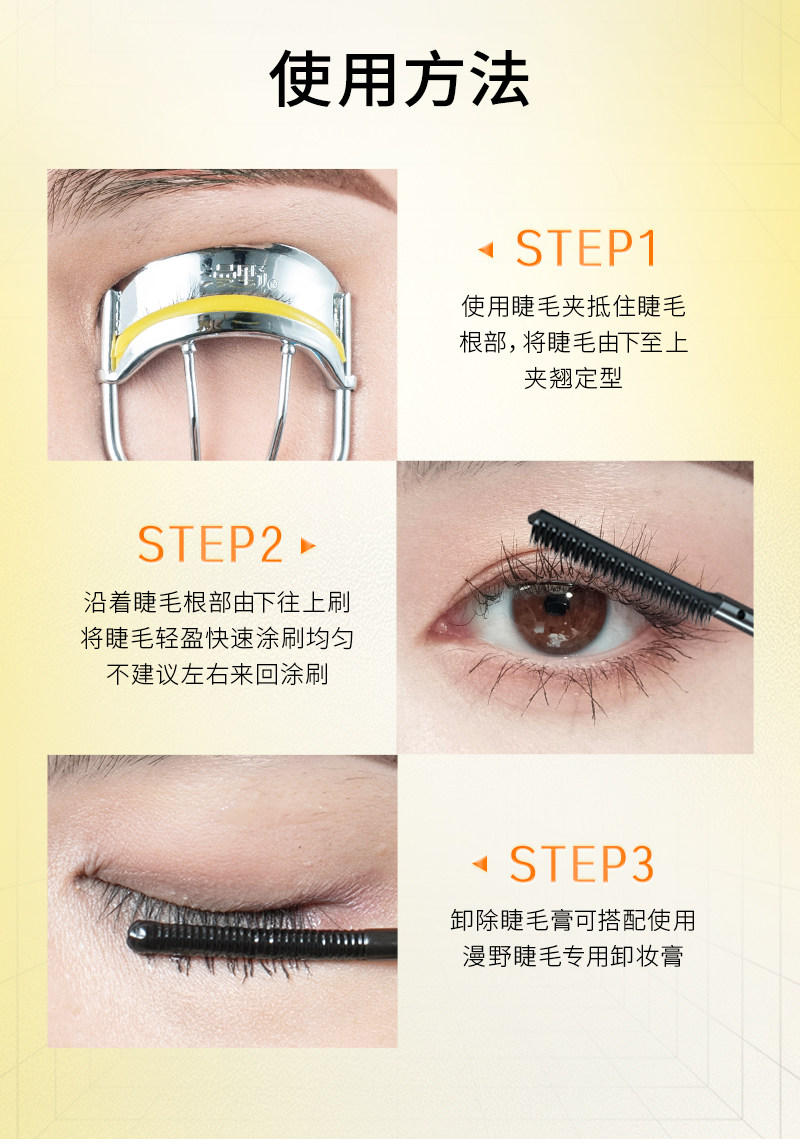 使用方法

STEP1

使用睫毛夹抵住睫毛根部，将睫毛由下至上夹翘定型

STEP2

沿着睫毛根部由下往上刷
将睫毛轻盈快速涂刷均匀
不建议左右来回涂刷

STEP3

卸除睫毛膏可搭配使用
漫野睫毛专用卸妆膏