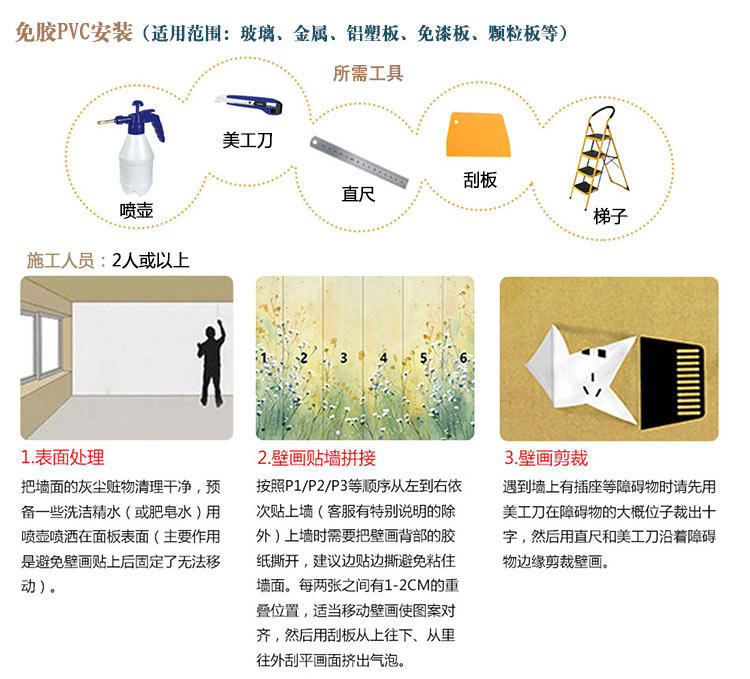 免胶PVC安装（适用范围：玻璃、金属、铝塑板、免漆板、颗粒板等）

所需工具

喷壶

美工刀

直尺

刮板

梯子

施工人员：2人或以上

1 2 3 4 5 6

1.表面处理

把墙面的灰尘赃物清理干净，预备一些洗洁精水（或肥皂水）用喷壶喷洒在面板表面（主要作用是避免壁画贴上后固定了无法移动）。

2.壁画贴墙拼接

按照P1/P2/P3等顺序从左到右依次贴上墙（客服有特别说明的除外）上墙时需要把壁画背部的胶纸撕开，建议边贴边撕避免粘住墙面。每两张之间有1-2CM的重叠位置，适当移动壁画使图案对齐，然后用刮板从上往下、从里往外刮平画面挤出气泡。

3.壁画剪裁

遇到墙上有插座等障碍物时请先用美工刀在障碍物的大概位子裁出十字，然后用直尺和美工刀沿着障碍物边缘剪裁壁画。