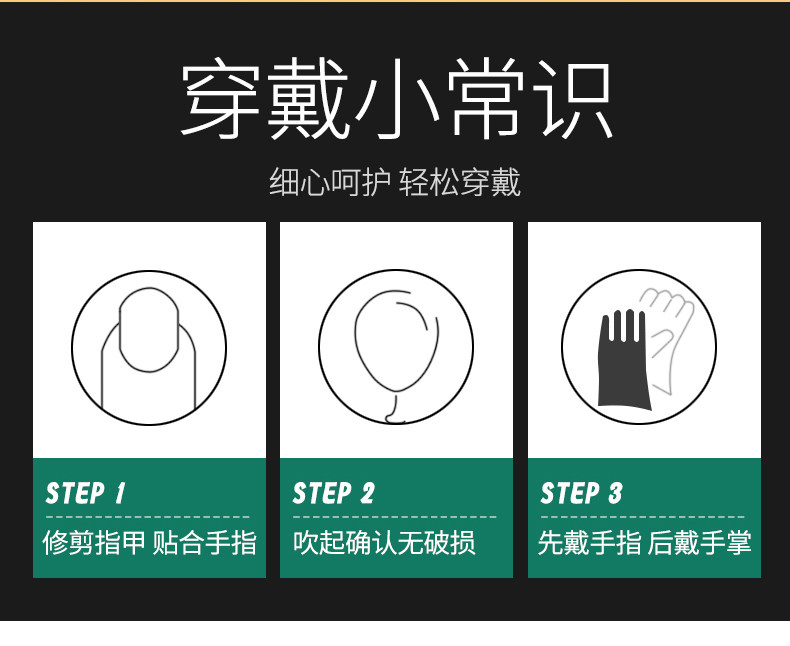 穿戴小常识

细心呵护 轻松穿戴

STEP 1
修剪指甲 贴合手指

STEP 2
吹起确认无破损

STEP 3
先戴手指 后戴手掌