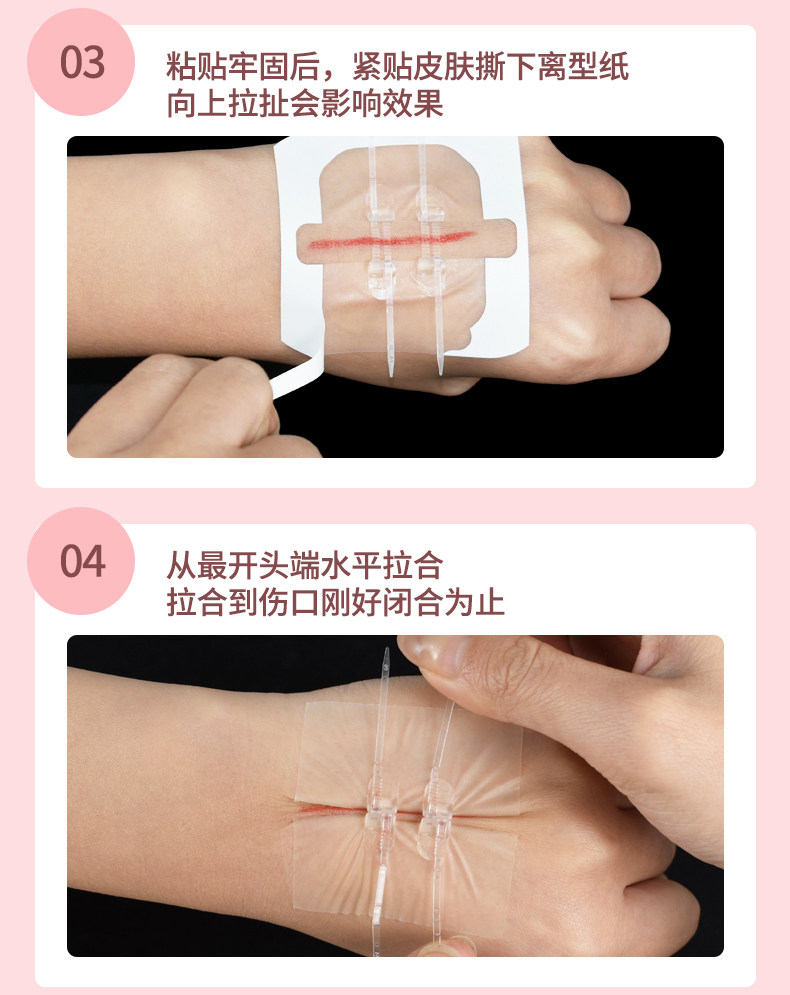 03

粘贴牢固后，紧贴皮肤撕下离型纸
向上拉扯会影响效果

04

从最开头端水平拉合
拉合到伤口刚好闭合为止