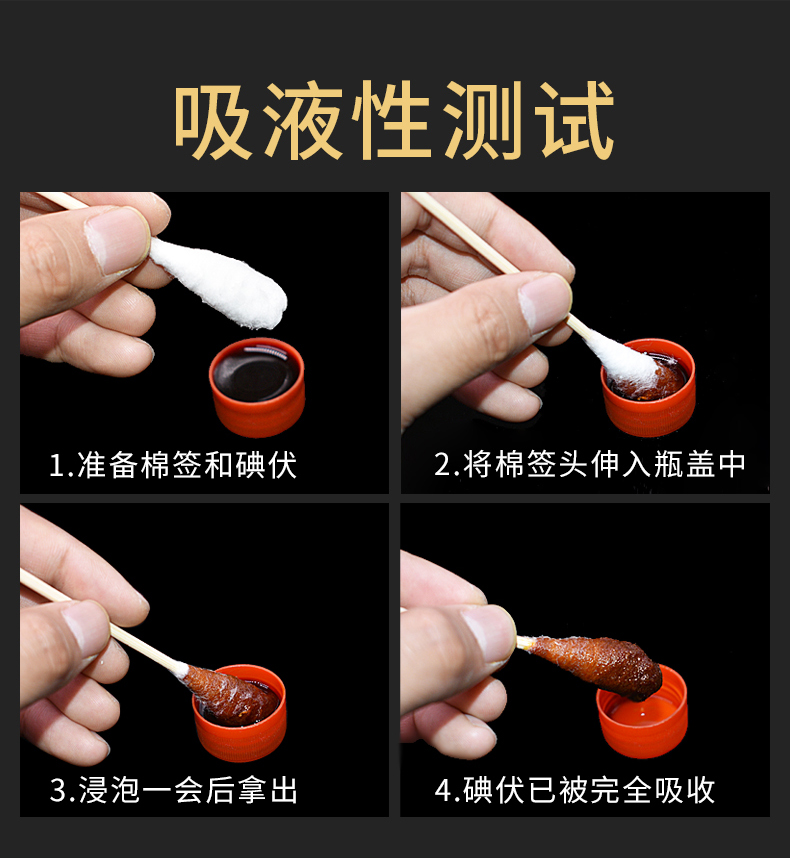 吸液性测试

1.准备棉签和碘伏

2.将棉签头伸入瓶盖中

3.浸泡一会后拿出

4.碘伏已被完全吸收