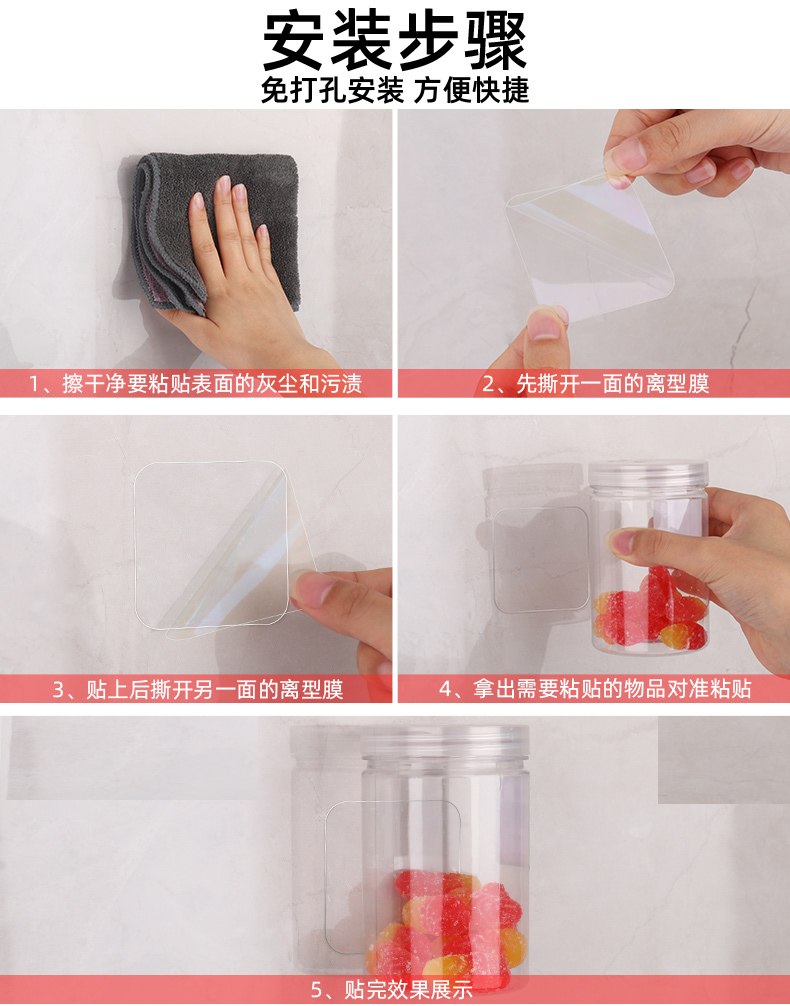 安装步骤
免打孔安装 方便快捷

1、擦干净要粘贴表面的灰尘和污渍

2、先撕开一面的离型膜

3、贴上后撕开另一面的离型膜

4、拿出需要粘贴的物品对准粘贴

5、贴完效果展示