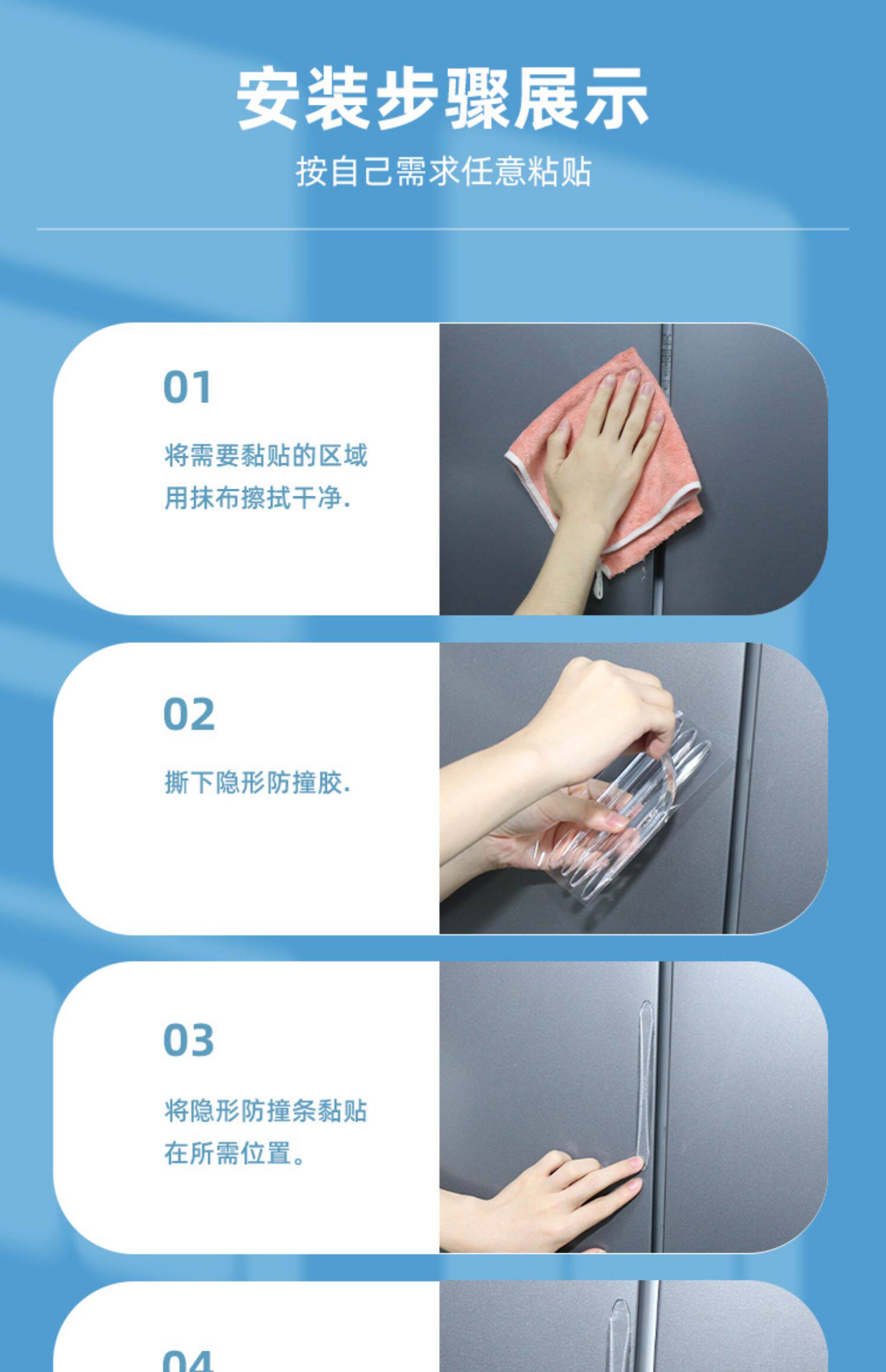 安装步骤展示

按自己需求任意粘贴

01

将需要黏贴的区域用抹布擦拭干净.

02

撕下隐形防撞胶.

03

将隐形防撞条黏贴在所需位置。

04