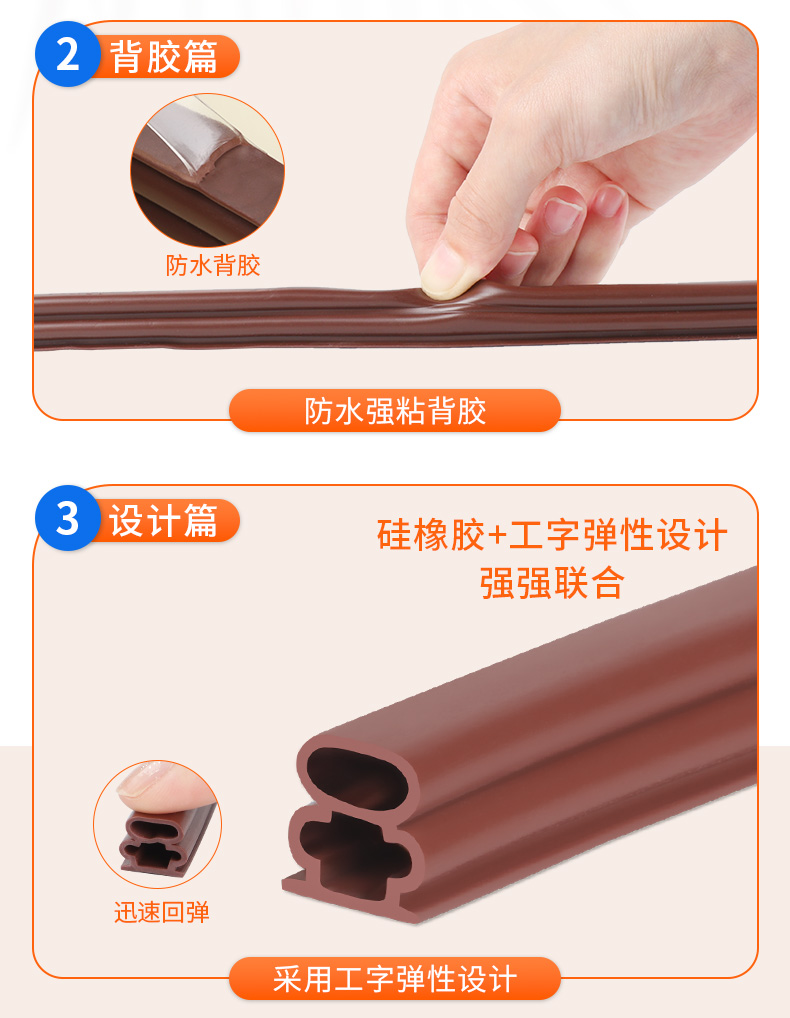 2 背胶篇

防水背胶

防水强粘背胶

3 设计篇

硅橡胶+工字弹性设计
强强联合

迅速回弹

采用工字弹性设计