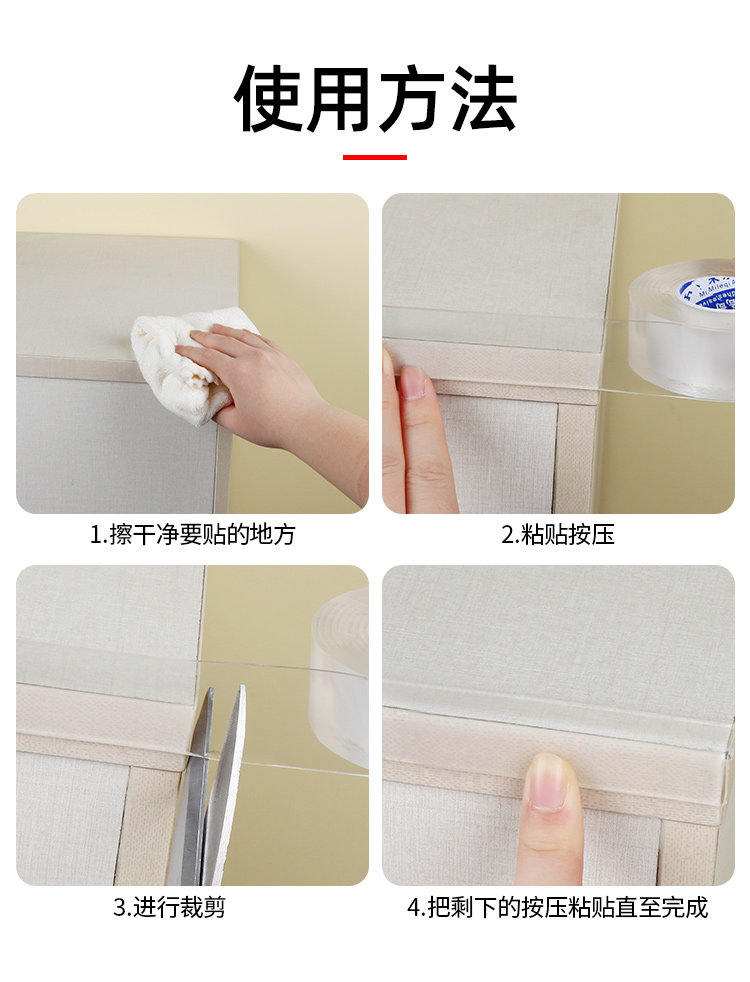 使用方法

1.擦干净要贴的地方

2.粘贴按压

3.进行裁剪

4.把剩下的按压粘贴直至完成