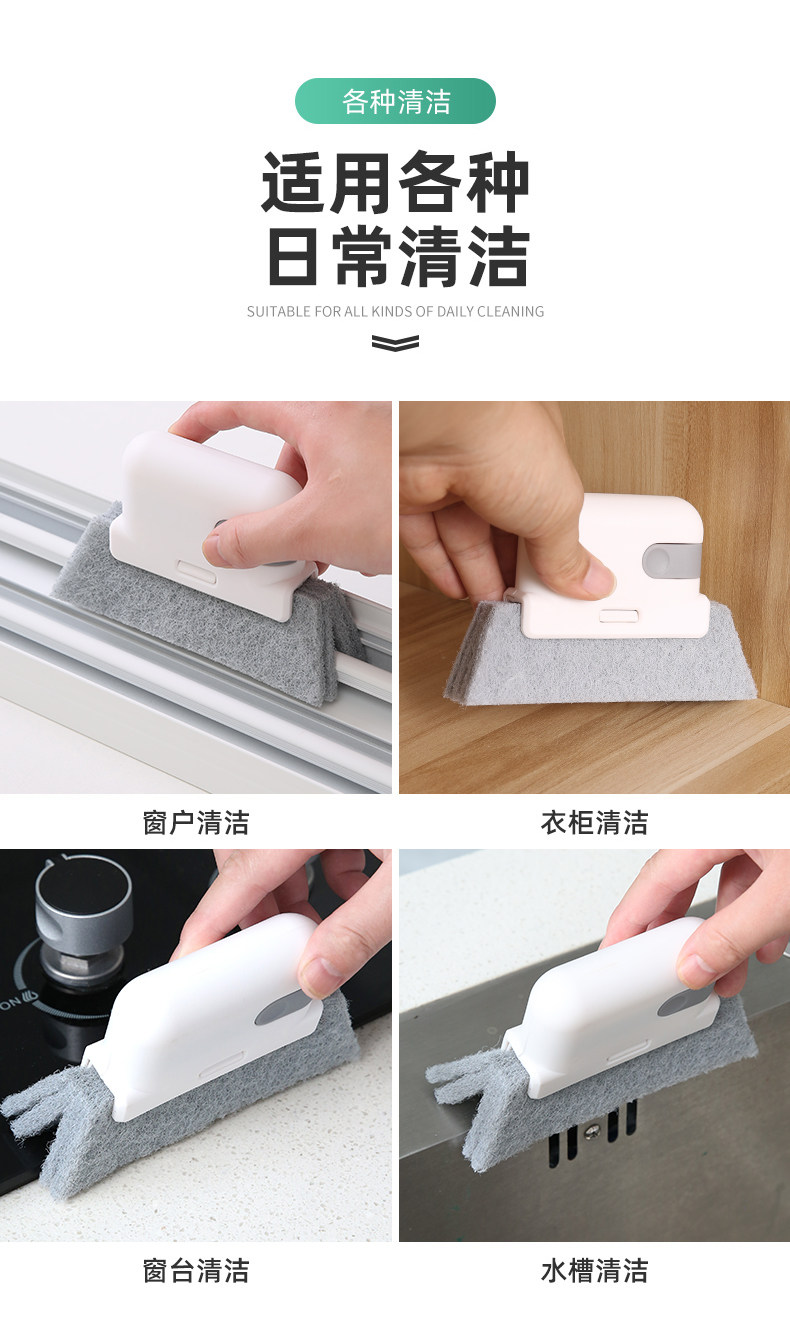 各种清洁

适用各种
日常清洁

SUITABLE FOR ALL KINDS OF DAILY CLEANING

窗户清洁

衣柜清洁

ON

窗台清洁

水槽清洁