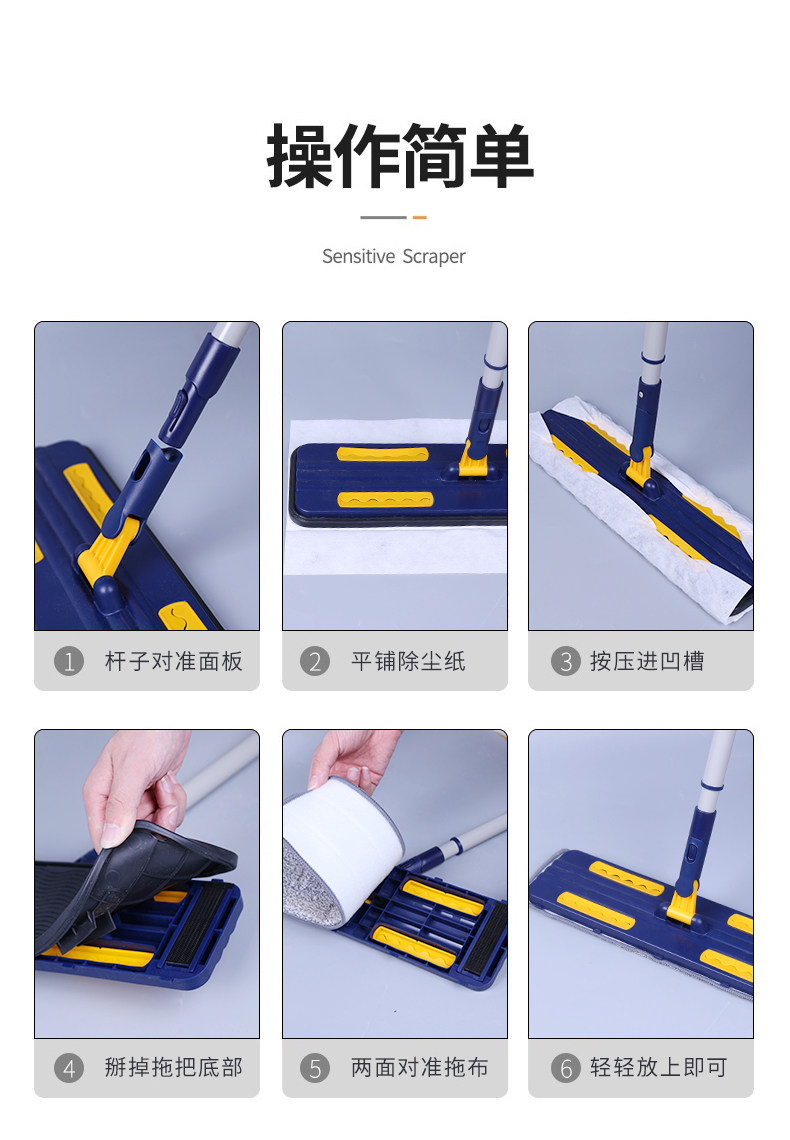 操作简单

Sensitive Scraper

1 杆子对准面板

2 平铺除尘纸

3 按压进凹槽

4 掰掉拖把底部

5 两面对准拖布

6 轻轻放上即可