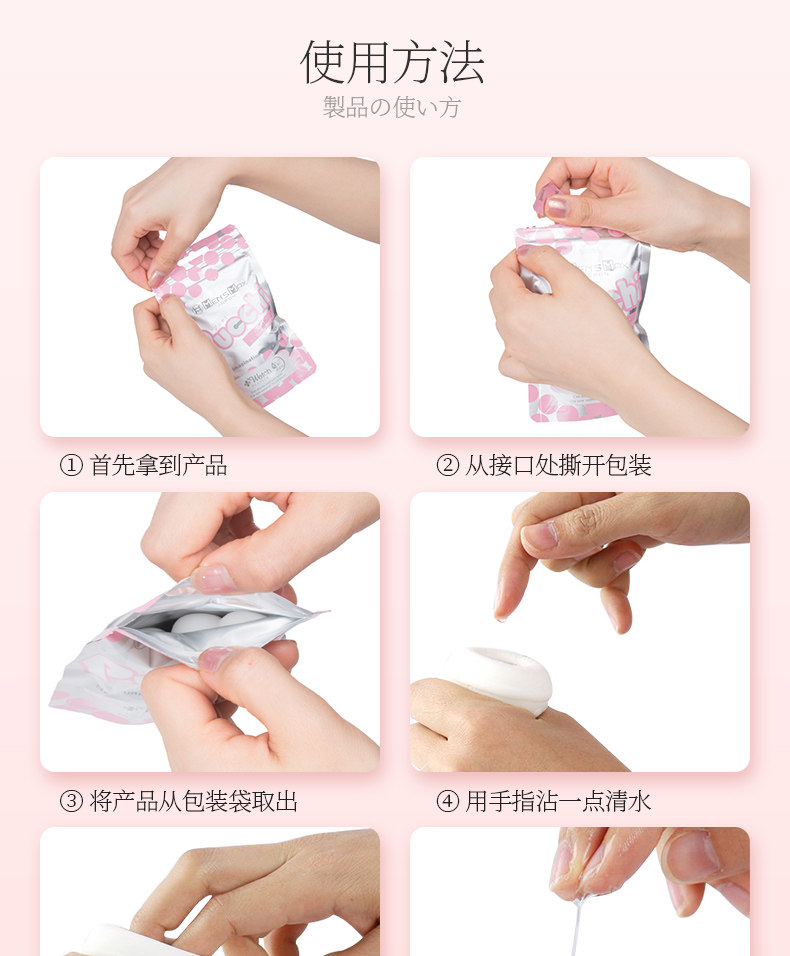 使用方法
製品の使い方

① 首先拿到产品

② 从接口处撕开包装

③ 将产品从包装袋取出

④ 用手指沾一点清水