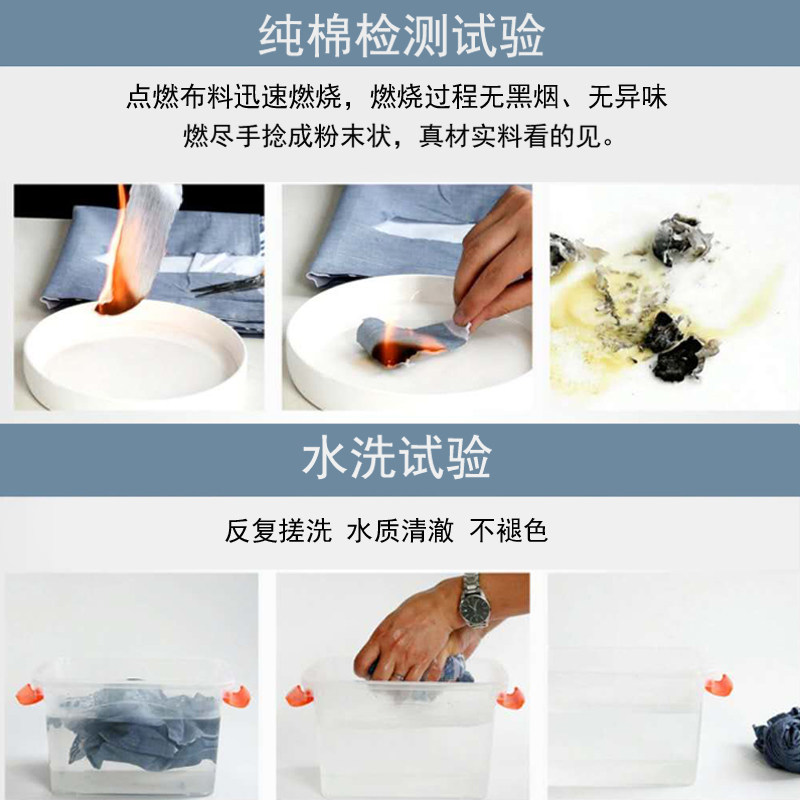 纯棉检测试验

点燃布料迅速燃烧，燃烧过程无黑烟、无异味
燃尽手捻成粉末状，真材实料看的见。

水洗试验

反复搓洗 水质清澈 不褪色