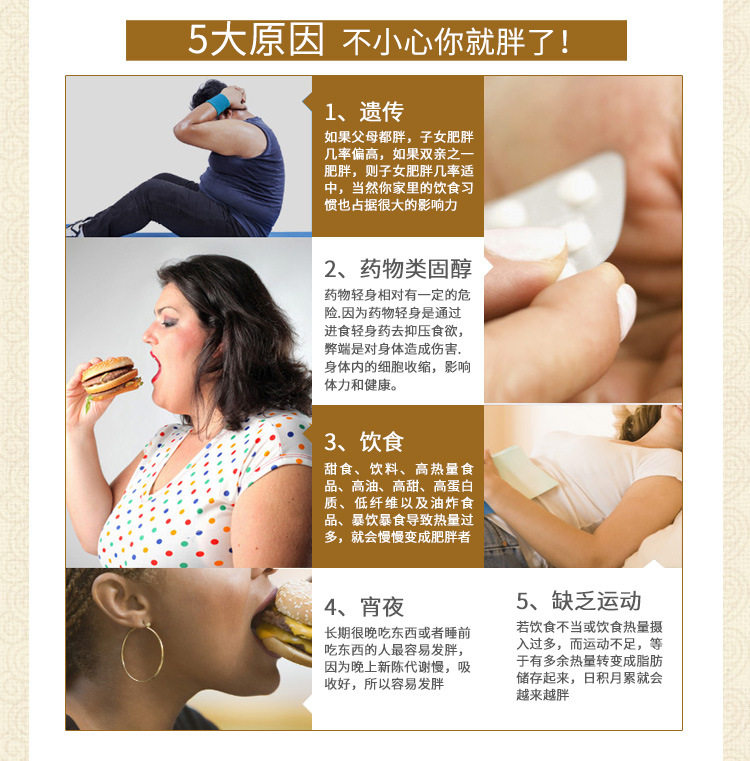 5大原因 不小心你就胖了!

1、遗传

如果父母都胖，子女肥胖几率偏高，如果双亲之一肥胖，则子女肥胖几率适中，当然你家里的饮食习惯也占据很大的影响力

2、药物类固醇

药物轻身相对有一定的危险.因为药物轻身是通过进食轻身药去抑压食欲，弊端是对身体造成伤害.身体内的细胞收缩，影响体力和健康。

3、饮食

甜食、饮料、高热量食品、高油、高甜、高蛋白质、低纤维以及油炸食品、暴饮暴食导致热量过多，就会慢慢变成肥胖者

4、宵夜

长期很晚吃东西或者睡前吃东西的人最容易发胖，因为晚上新陈代谢慢，吸收好，所以容易发胖

5、缺乏运动

若饮食不当或饮食热量摄入过多，而运动不足，等于有多余热量转变成脂肪储存起来，日积月累就会越来越胖