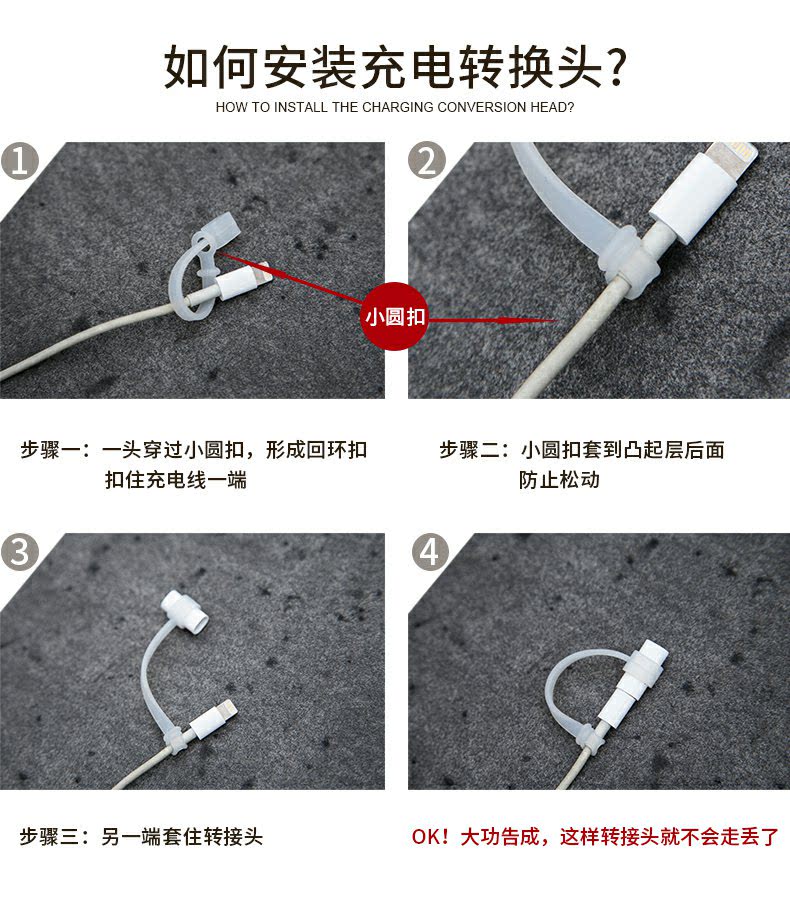 如何安装充电转换头?
HOW TO INSTALL THE CHARGING CONVERSION HEAD?

1

2

小圆扣

步骤一：一头穿过小圆扣，形成回环扣 扣住充电线一端

步骤二：小圆扣套到凸起层后面 防止松动

3

4

步骤三：另一端套住转接头

OK！大功告成，这样转接头就不会走丢了