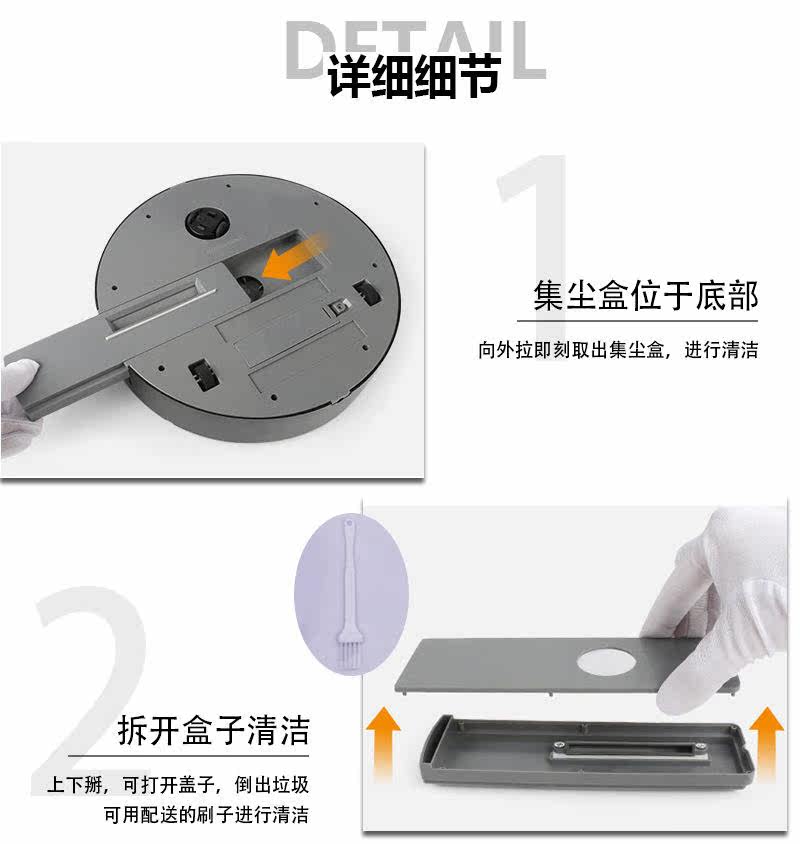 DETAIL
详细细节

1
集尘盒位于底部
向外拉即刻取出集尘盒，进行清洁

2
拆开盒子清洁
上下掰，可打开盖子，倒出垃圾
可用配送的刷子进行清洁