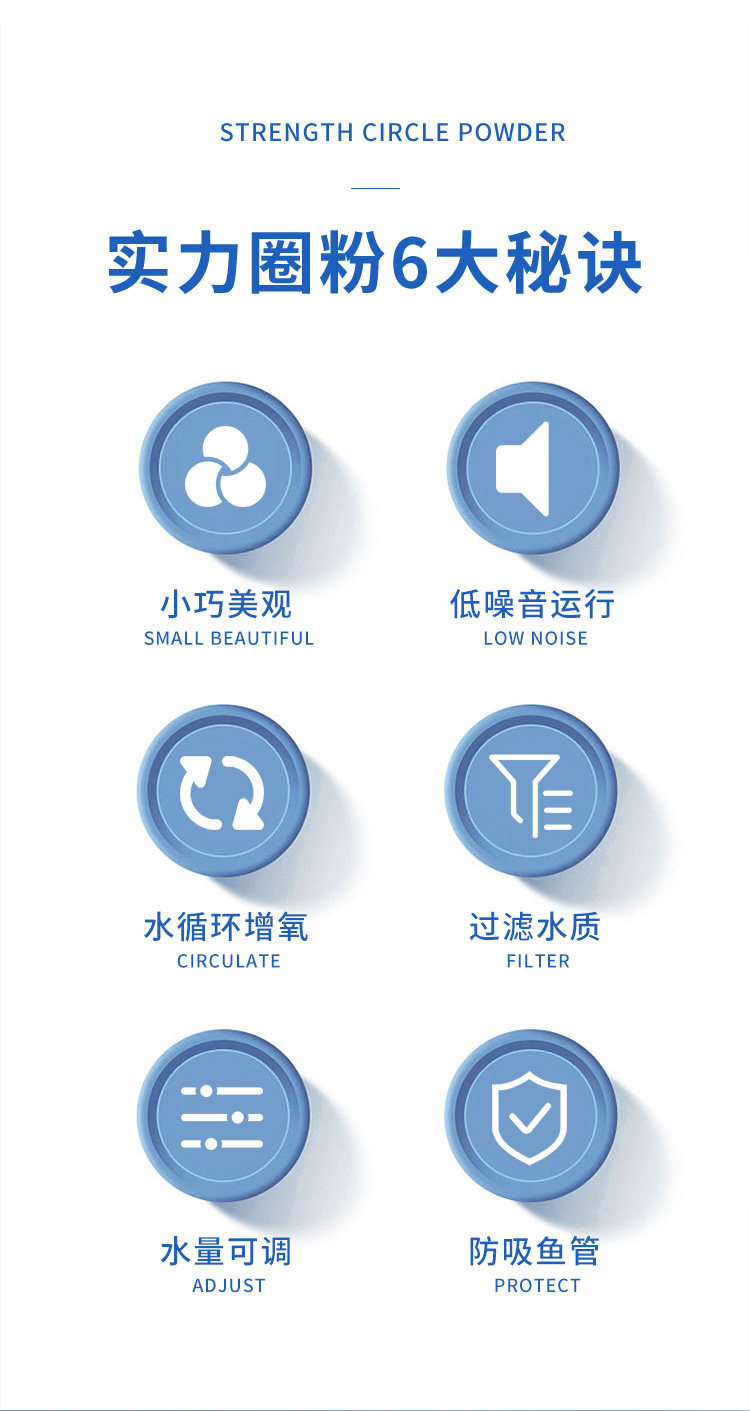 STRENGTH CIRCLE POWDER

实力圈粉6大秘诀

小巧美观
SMALL BEAUTIFUL

低噪音运行
LOW NOISE

水循环增氧
CIRCULATE

过滤水质
FILTER

水量可调
ADJUST

防吸鱼管
PROTECT