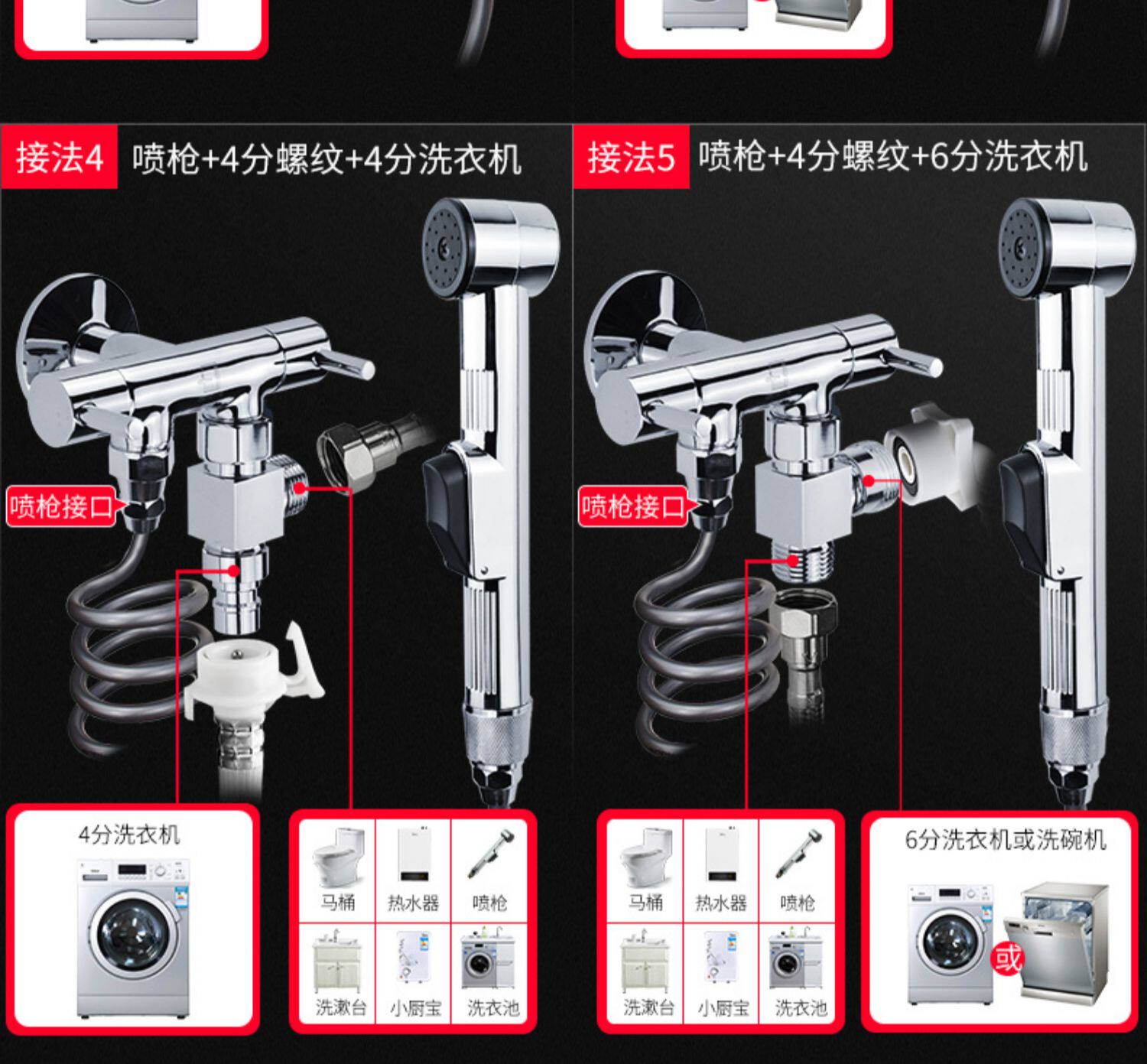 接法4 喷枪+4分螺纹+4分洗衣机

喷枪接口

4分洗衣机

马桶 热水器 喷枪
洗漱台 小厨宝 洗衣池

接法5 喷枪+4分螺纹+6分洗衣机

喷枪接口

马桶 热水器 喷枪
洗漱台 小厨宝 洗衣池

6分洗衣机或洗碗机

或