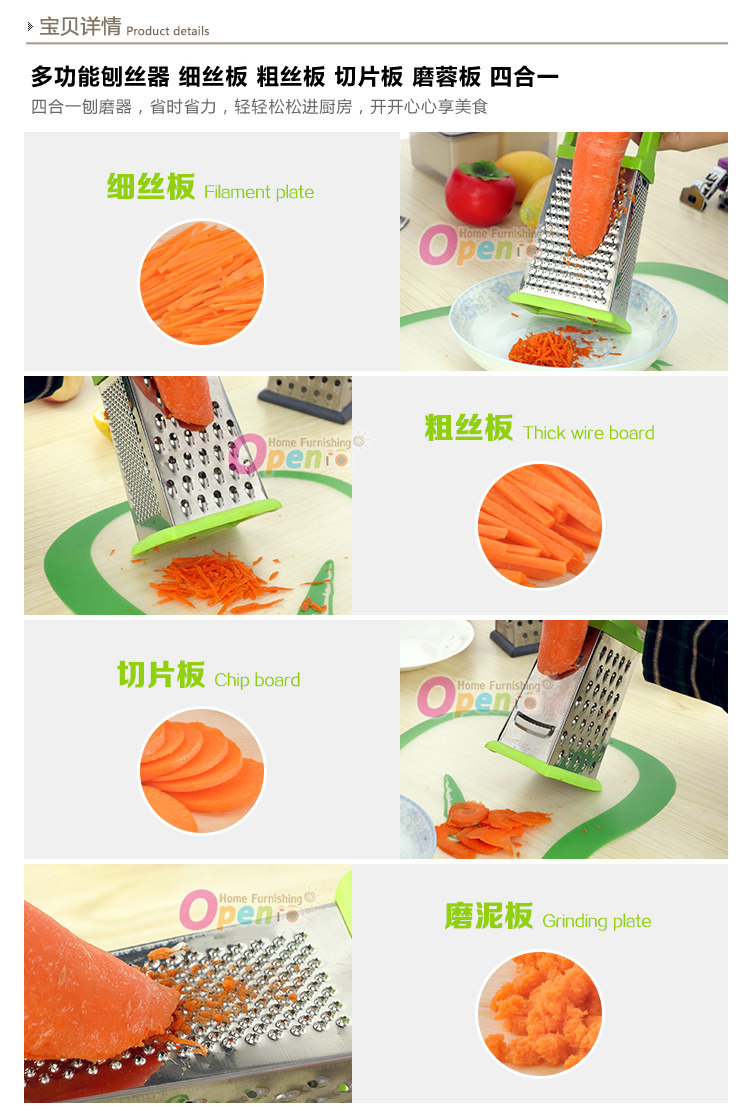 宝贝详情 Product details

多功能刨丝器 细丝板 粗丝板 切片板 磨蓉板 四合一

四合一刨磨器，省时省力，轻轻松松进厨房，开开心心享美食

细丝板 Filament plate

Home Furnishing Open

Home Furnishing Open

粗丝板 Thick wire board

切片板 Chip board

Home Furnishing Open

Home Furnishing Open

磨泥板 Grinding plate