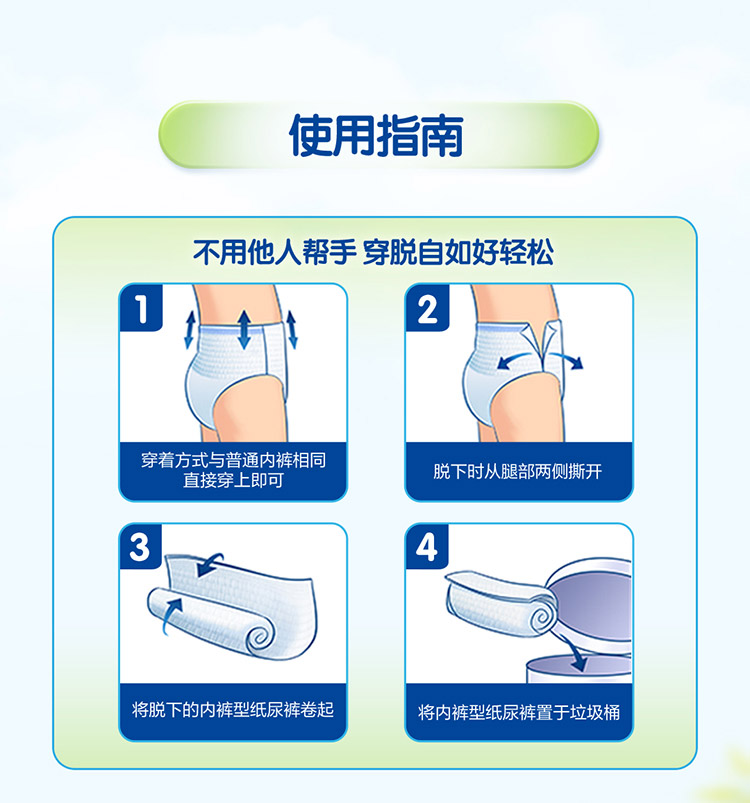 使用指南

不用他人帮手 穿脱自如好轻松

1
穿着方式与普通内裤相同
直接穿上即可

2
脱下时从腿部两侧撕开

3
将脱下的内裤型纸尿裤卷起

4
将内裤型纸尿裤置于垃圾桶