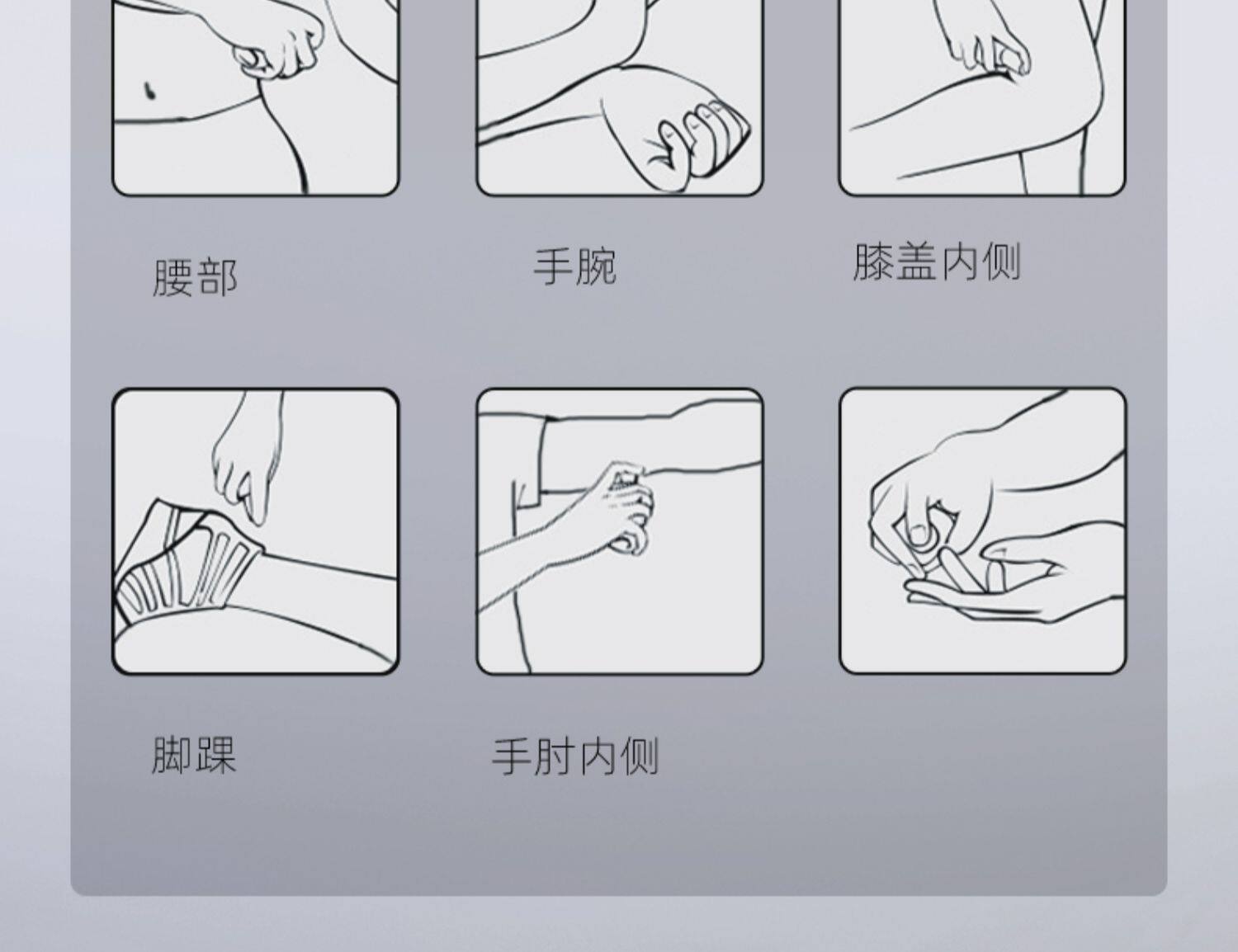 腰部

手腕

膝盖内侧

脚踝

手肘内侧