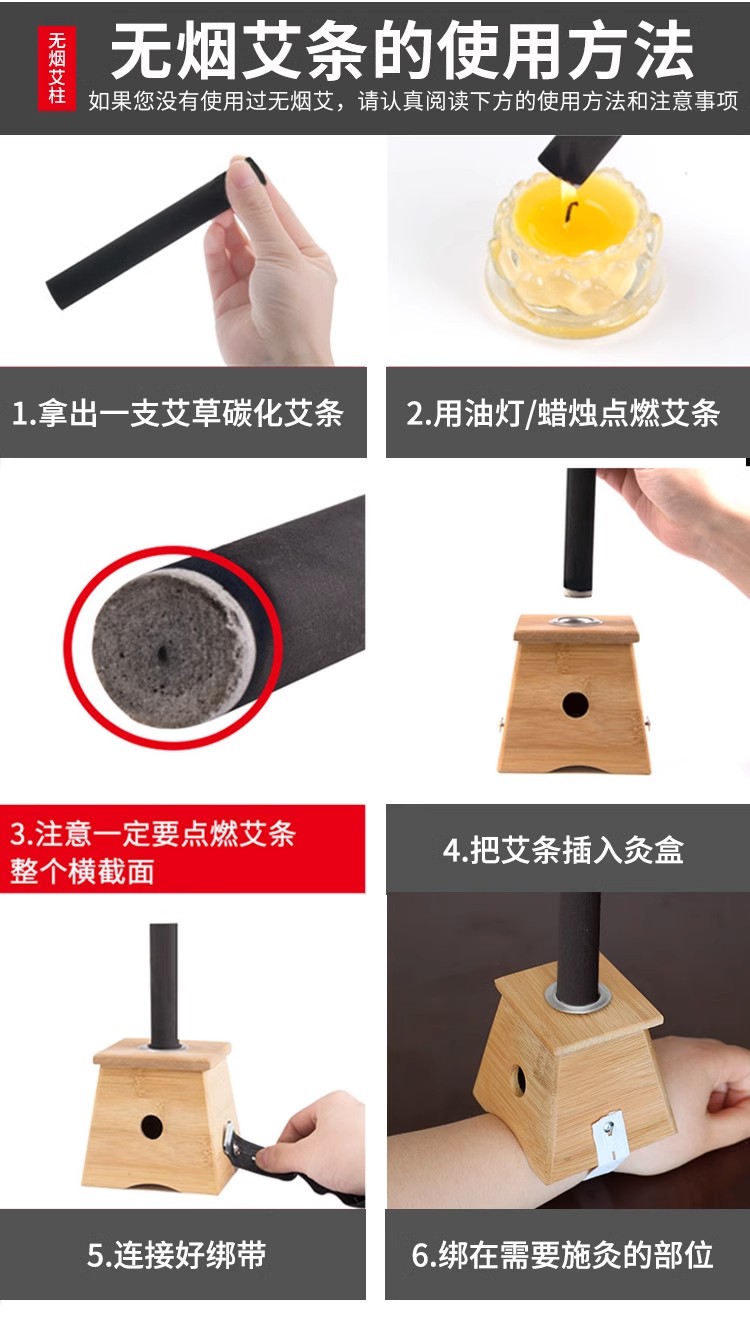 无烟艾柱

无烟艾条的使用方法

如果您没有使用过无烟艾，请认真阅读下方的使用方法和注意事项

1.拿出一支艾草碳化艾条

2.用油灯/蜡烛点燃艾条

3.注意一定要点燃艾条整个横截面

4.把艾条插入灸盒

5.连接好绑带

6.绑在需要施灸的部位