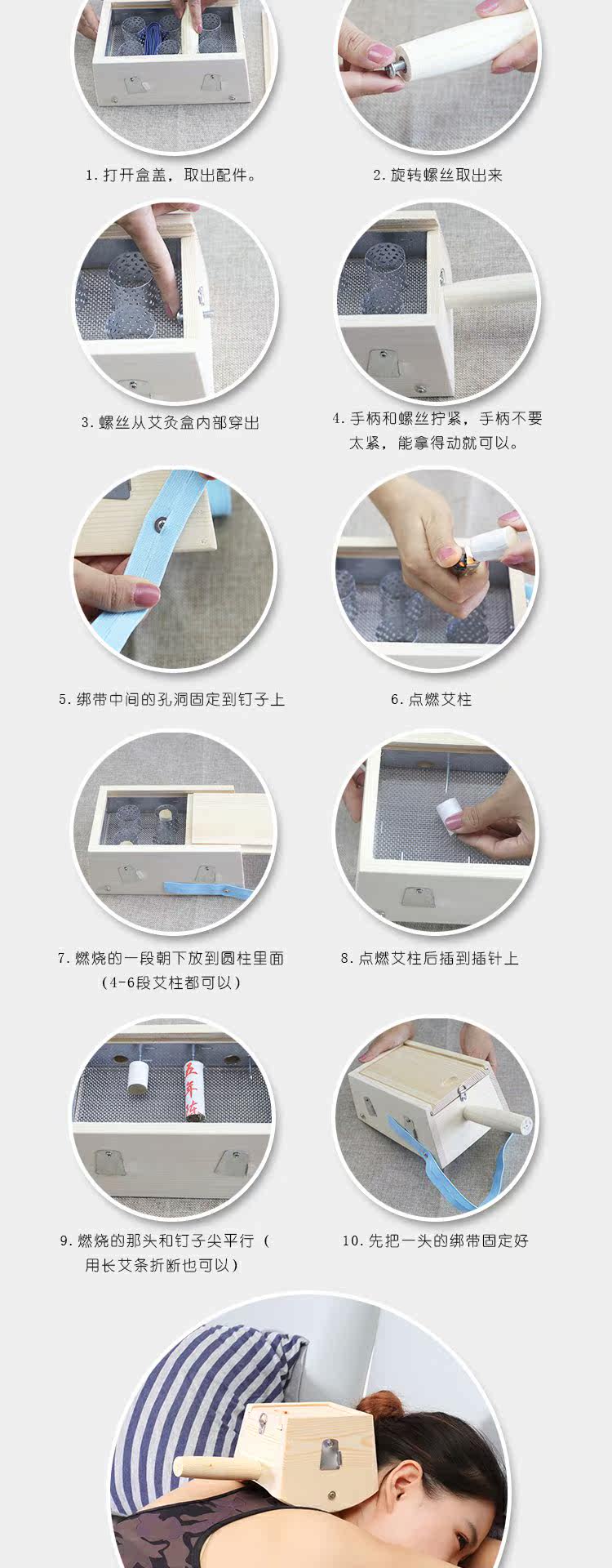 1.打开盒盖，取出配件。

2.旋转螺丝取出来

3.螺丝从艾灸盒内部穿出

4.手柄和螺丝拧紧，手柄不要太紧，能拿得动就可以。

5.绑带中间的孔洞固定到钉子上

6.点燃艾柱

7.燃烧的一段朝下放到圆柱里面（4-6段艾柱都可以）

8.点燃艾柱后插到插针上

9.燃烧的那头和钉子尖平行（用长艾条折断也可以）

10.先把一头的绑带固定好