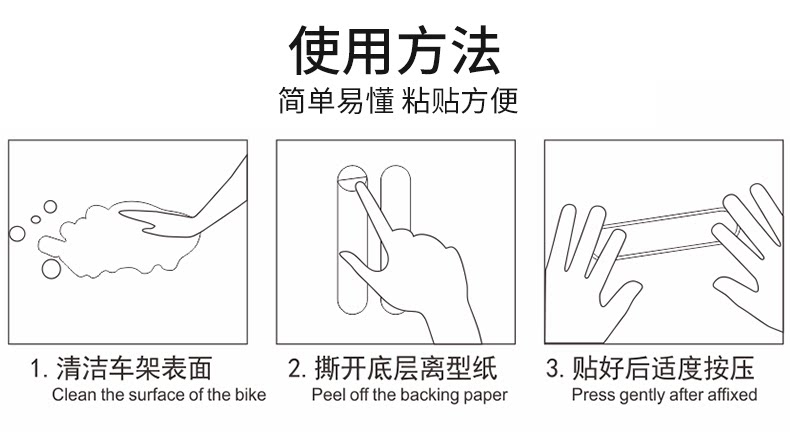 使用方法

简单易懂 粘贴方便

1. 清洁车架表面
Clean the surface of the bike

2. 撕开底层离型纸
Peel off the backing paper

3. 贴好后适度按压
Press gently after affixed