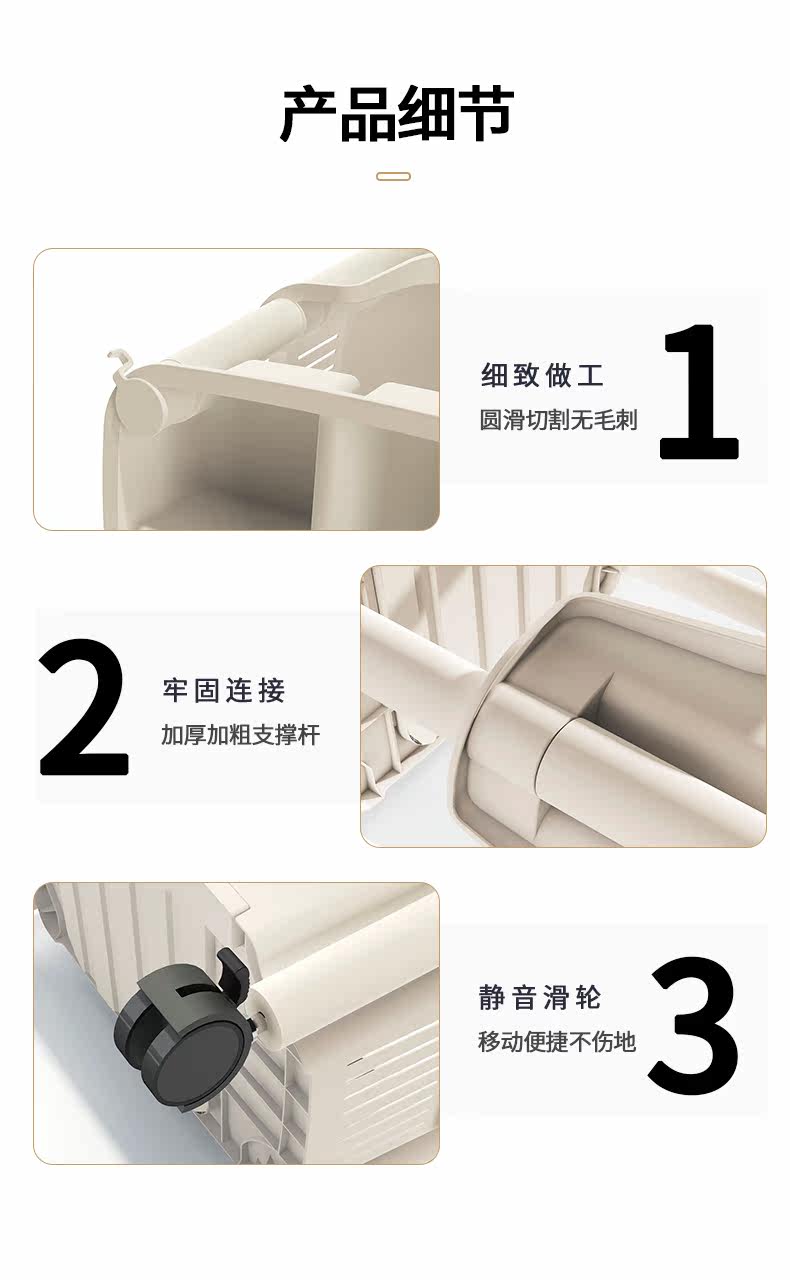 产品细节

细致做工
圆滑切割无毛刺
1

2
牢固连接
加厚加粗支撑杆

静音滑轮
移动便捷不伤地
3