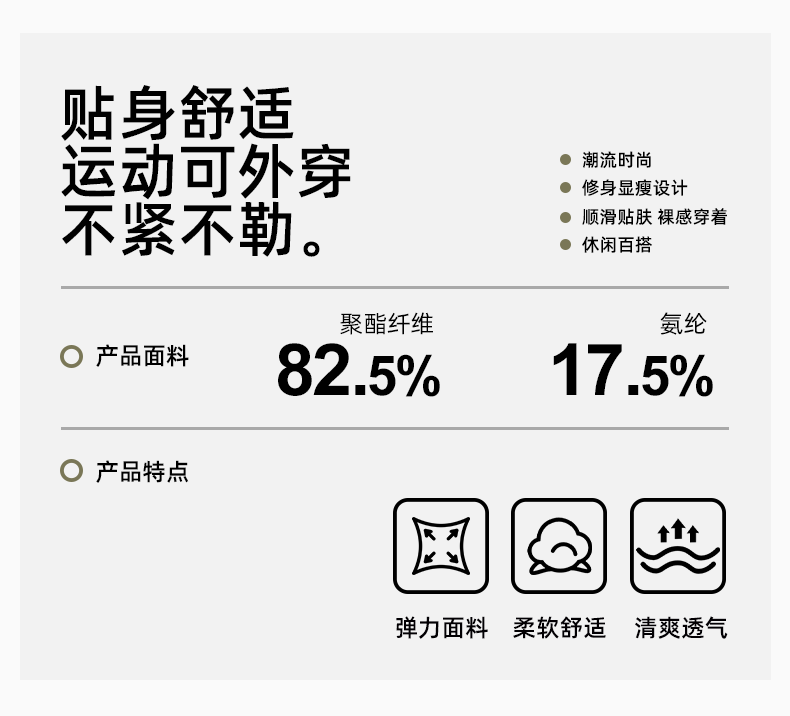 贴身舒适
运动可外穿
不紧不勒。

• 潮流时尚
• 修身显瘦设计
• 顺滑贴肤 裸感穿着
• 休闲百搭

产品面料

聚酯纤维
82.5%

氨纶
17.5%

产品特点

弹力面料 柔软舒适 清爽透气