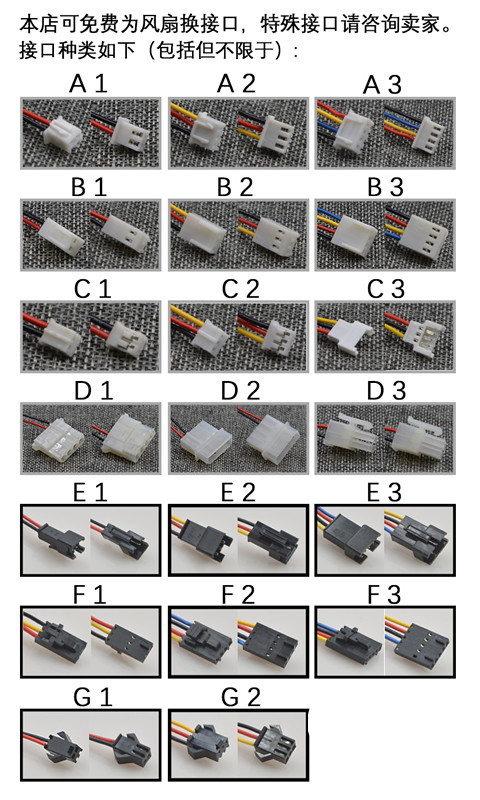 本店可免费为风扇换接口，特殊接口请咨询卖家。
接口种类如下（包括但不限于）：

A 1
A 2
A 3
B 1
B 2
B 3
C 1
C 2
C 3
D 1
D 2
D 3
E 1
E 2
E 3
F 1
F 2
F 3
G 1
G 2