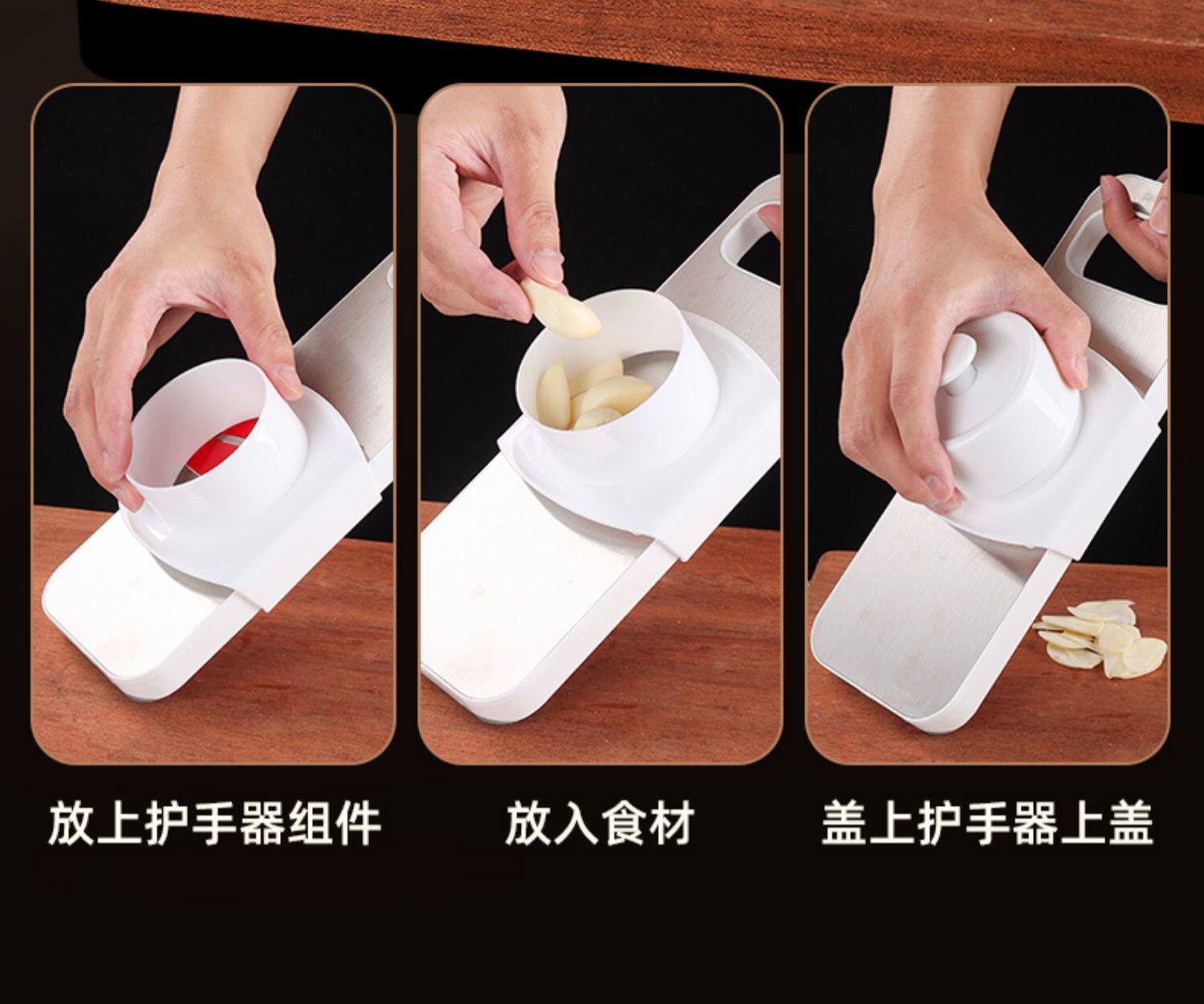 放上护手器组件

放入食材

盖上护手器上盖