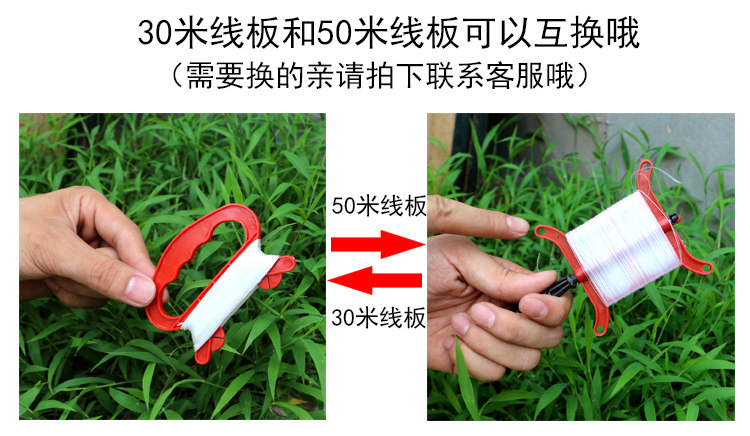 30米线板和50米线板可以互换哦
（需要换的亲请拍下联系客服哦）

50米线板

30米线板