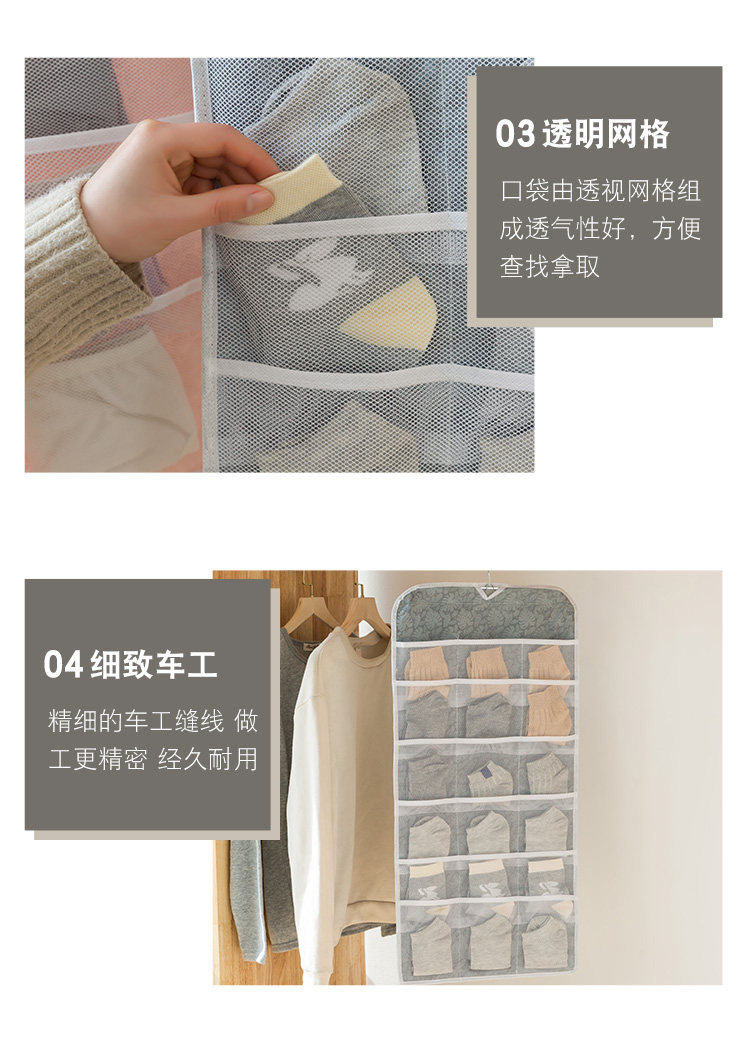 03 透明网格

口袋由透视网格组成透气性好，方便查找拿取

04 细致车工

精细的车工缝线 做工更精密 经久耐用