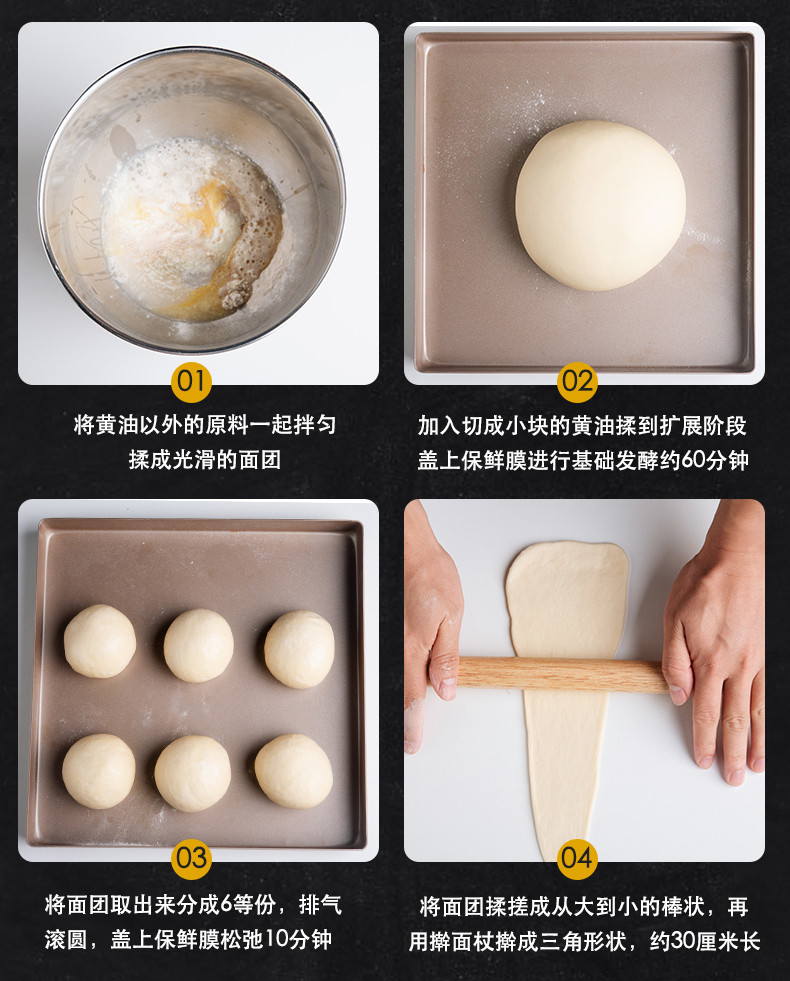 01
将黄油以外的原料一起拌匀
揉成光滑的面团

02
加入切成小块的黄油揉到扩展阶段
盖上保鲜膜进行基础发酵约60分钟

03
将面团取出来分成6等份，排气
滚圆，盖上保鲜膜松弛10分钟

04
将面团揉搓成从大到小的棒状，再
用擀面杖擀成三角形状，约30厘米长